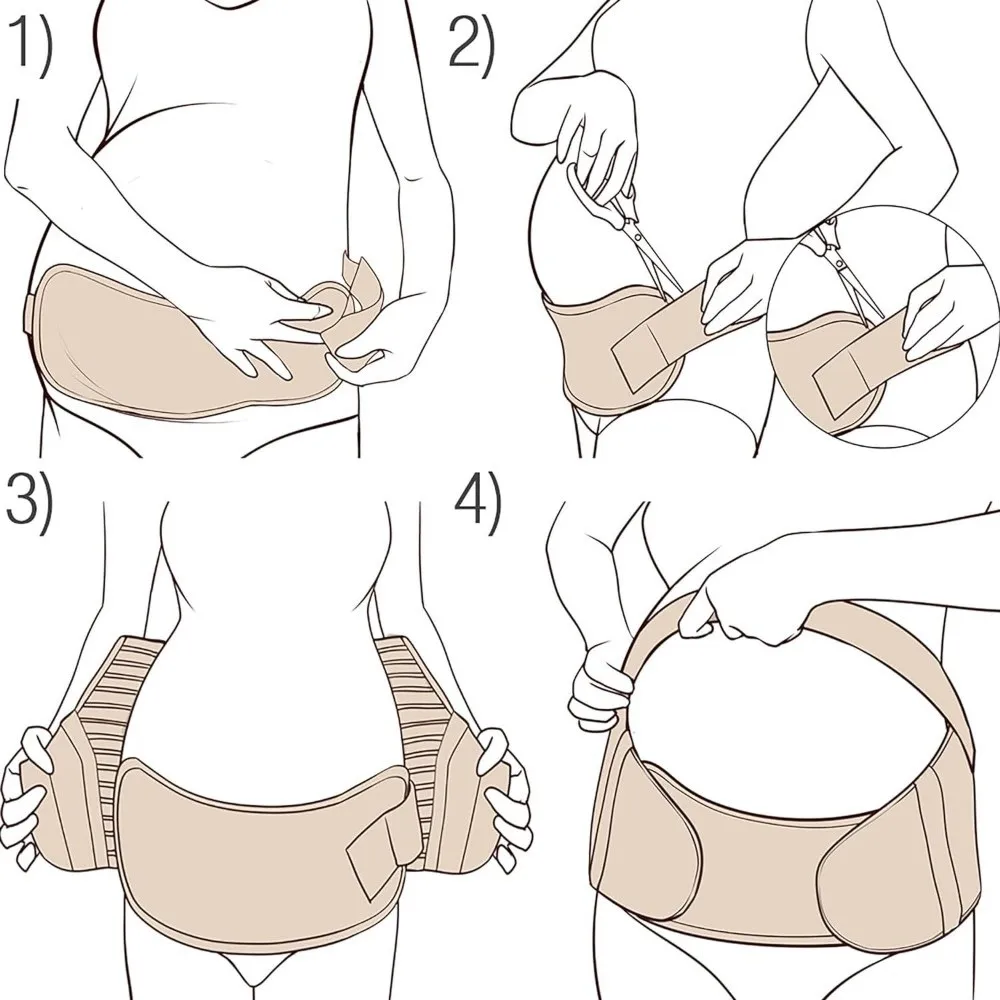 1)

2)

3)

4)