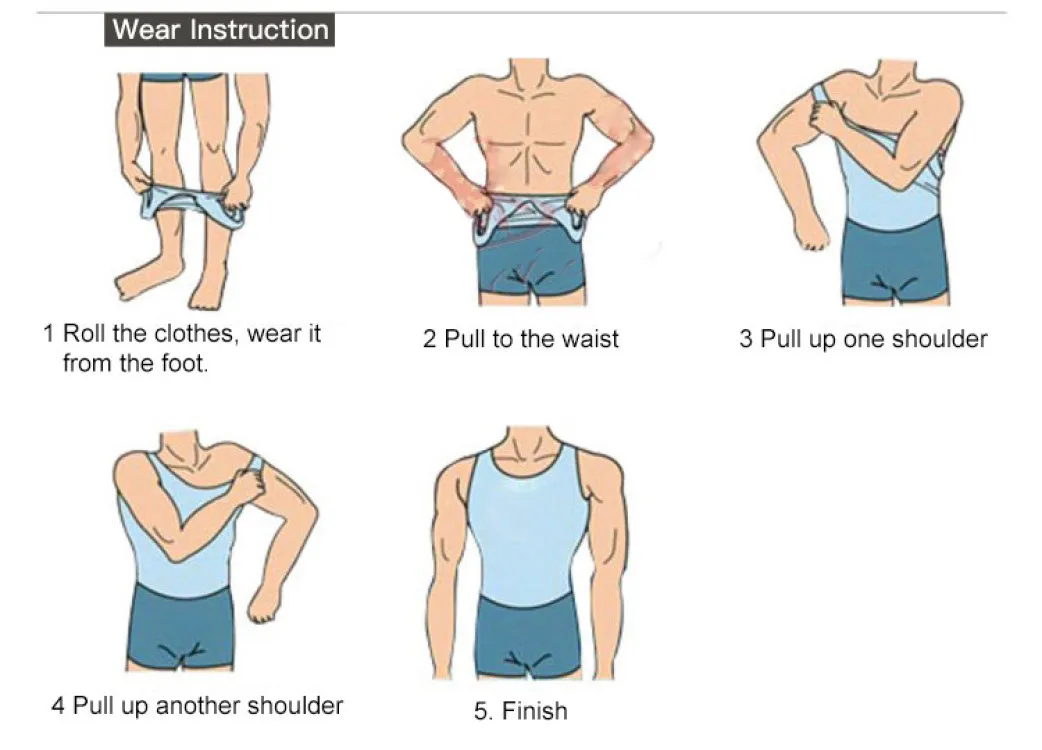 Wear Instruction

1 Roll the clothes, wear it from the foot.

2 Pull to the waist

3 Pull up one shoulder

4 Pull up another shoulder

5. Finish