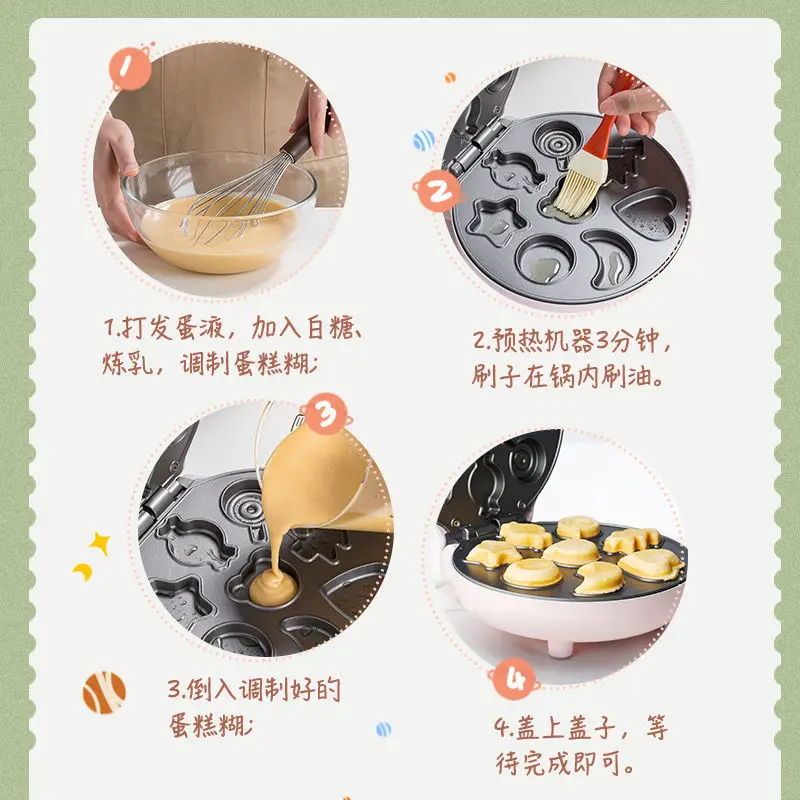 1

1.打发蛋液，加入白糖、炼乳，调制蛋糕糊；

2

2.预热机器3分钟，刷子在锅内刷油。

3

3.倒入调制好的蛋糕糊；

4

4.盖上盖子，等待完成即可。