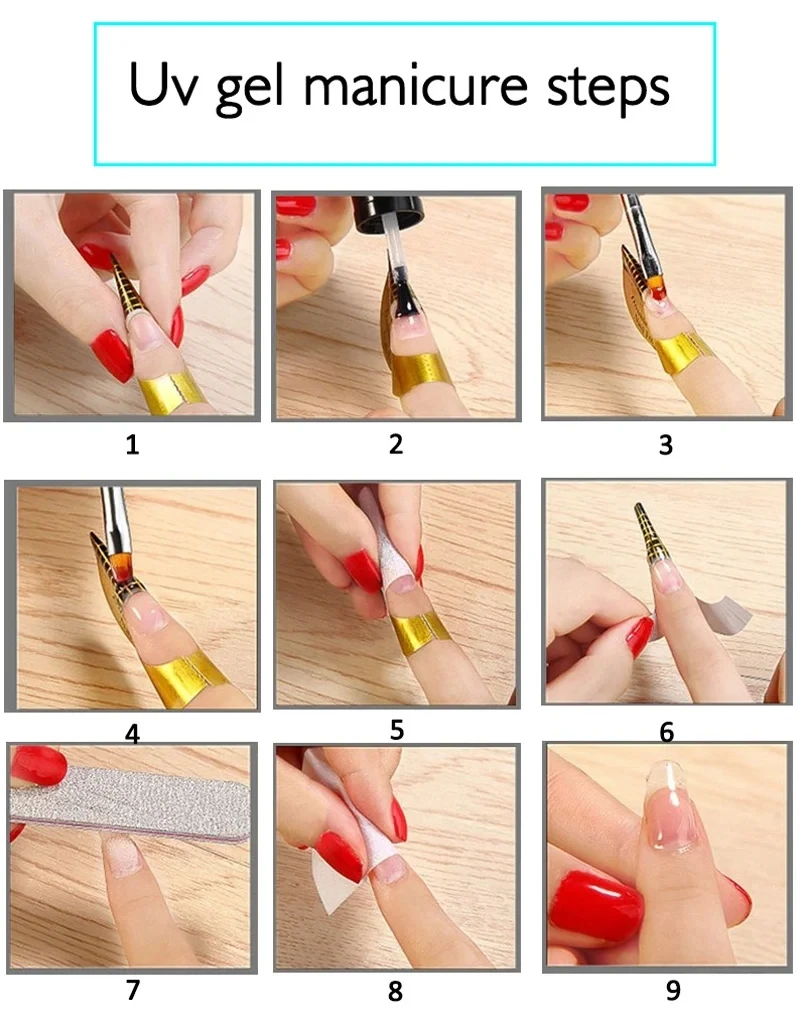 Uv gel manicure steps

1

2

3

4

5

6

7

8

9