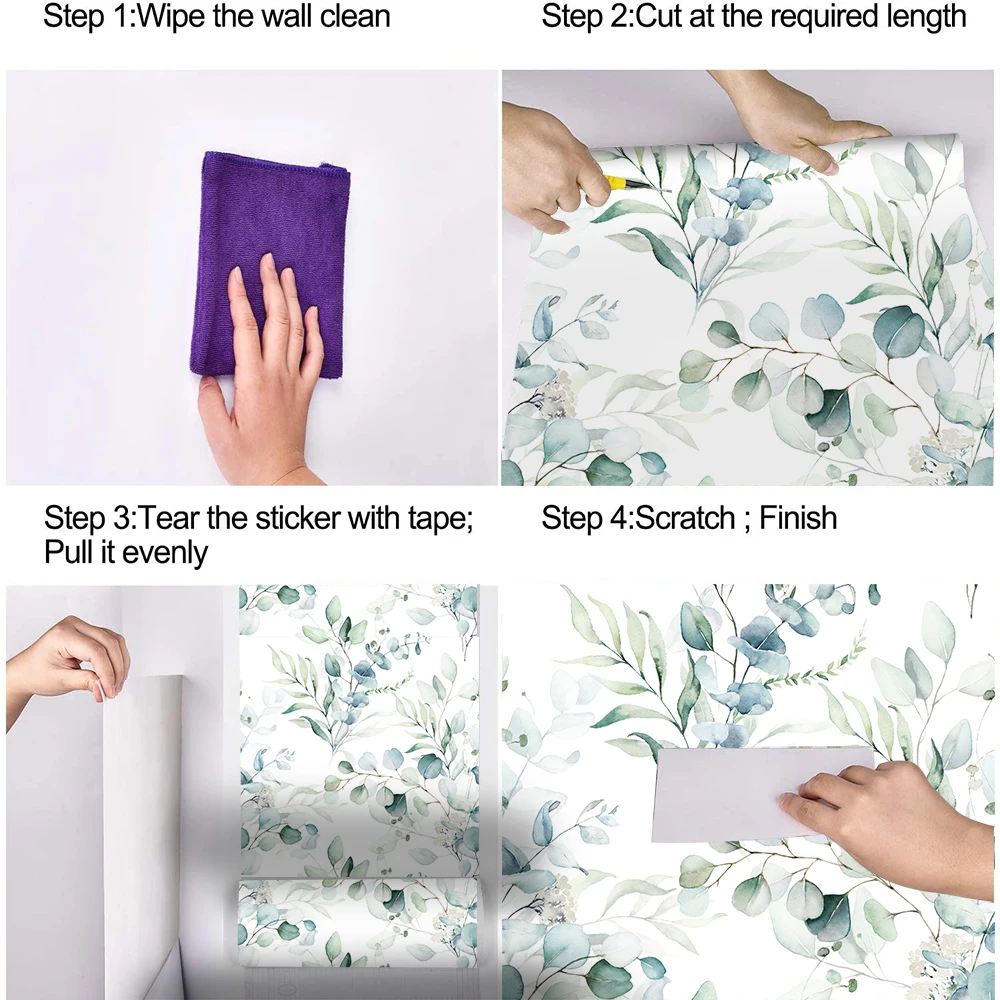 Step 1:Wipe the wall clean

Step 2:Cut at the required length

Step 3:Tear the sticker with tape; Pull it evenly

Step 4:Scratch ; Finish