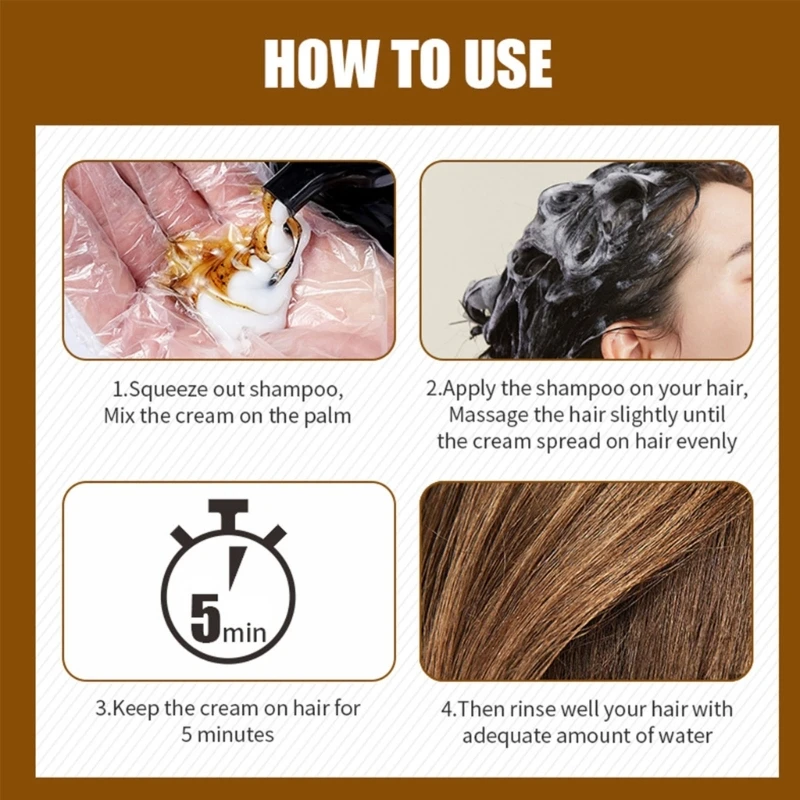 HOW TO USE

1.Squeeze out shampoo, Mix the cream on the palm

2.Apply the shampoo on your hair, Massage the hair slightly until the cream spread on hair evenly

5min

3.Keep the cream on hair for 5 minutes

4.Then rinse well your hair with adequate amount of water