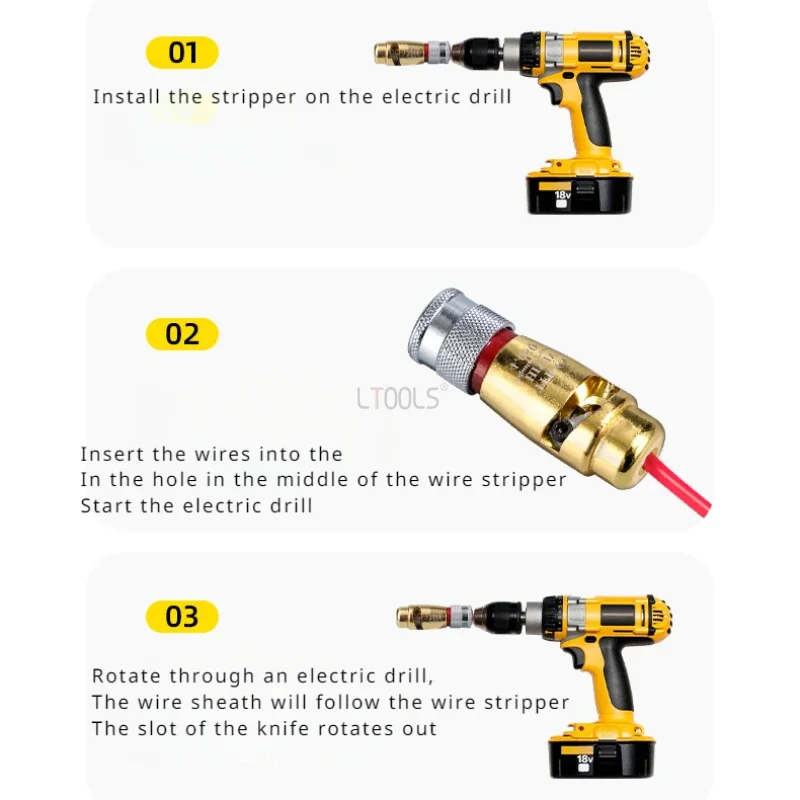 01

Install the stripper on the electric drill

18v

02

LTOOLS®

Insert the wires into the
In the hole in the middle of the wire stripper
Start the electric drill

03

Rotate through an electric drill,
The wire sheath will follow the wire stripper
The slot of the knife rotates out

18v