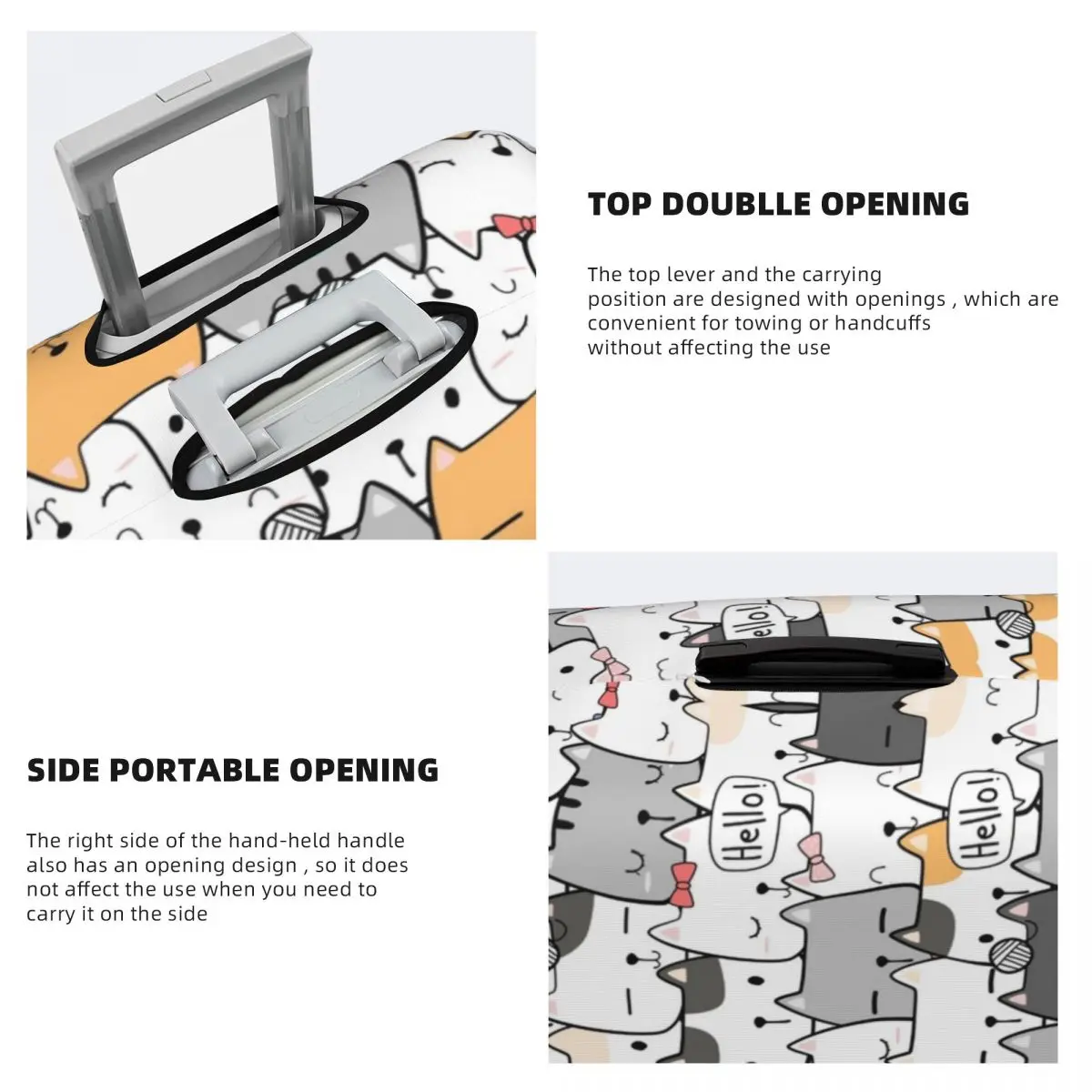 TOP DOUBLLE OPENING

The top lever and the carrying position are designed with openings , which are convenient for towing or handcuffs without affecting the use

SIDE PORTABLE OPENING

The right side of the hand-held handle also has an opening design , so it does not affect the use when you need to carry it on the side

Hello!

Hello!

Hello!