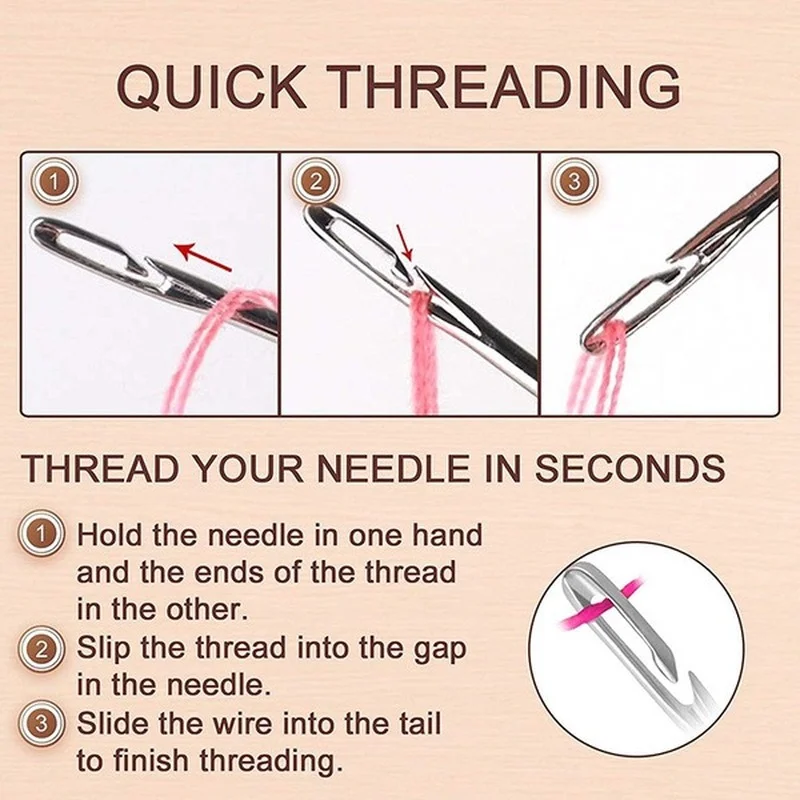 QUICK THREADING

1

2

3

THREAD YOUR NEEDLE IN SECONDS

1 Hold the needle in one hand and the ends of the thread in the other.

2 Slip the thread into the gap in the needle.

3 Slide the wire into the tail to finish threading.