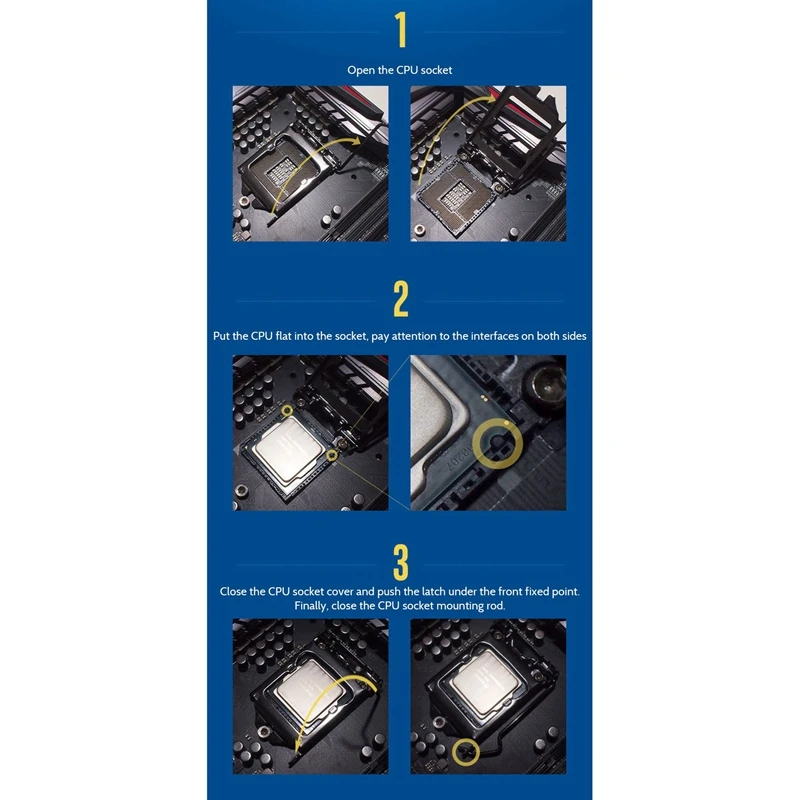 1

Open the CPU socket

2

Put the CPU flat into the socket, pay attention to the interfaces on both sides

3

Close the CPU socket cover and push the latch under the front fixed point. Finally, close the CPU socket mounting rod.