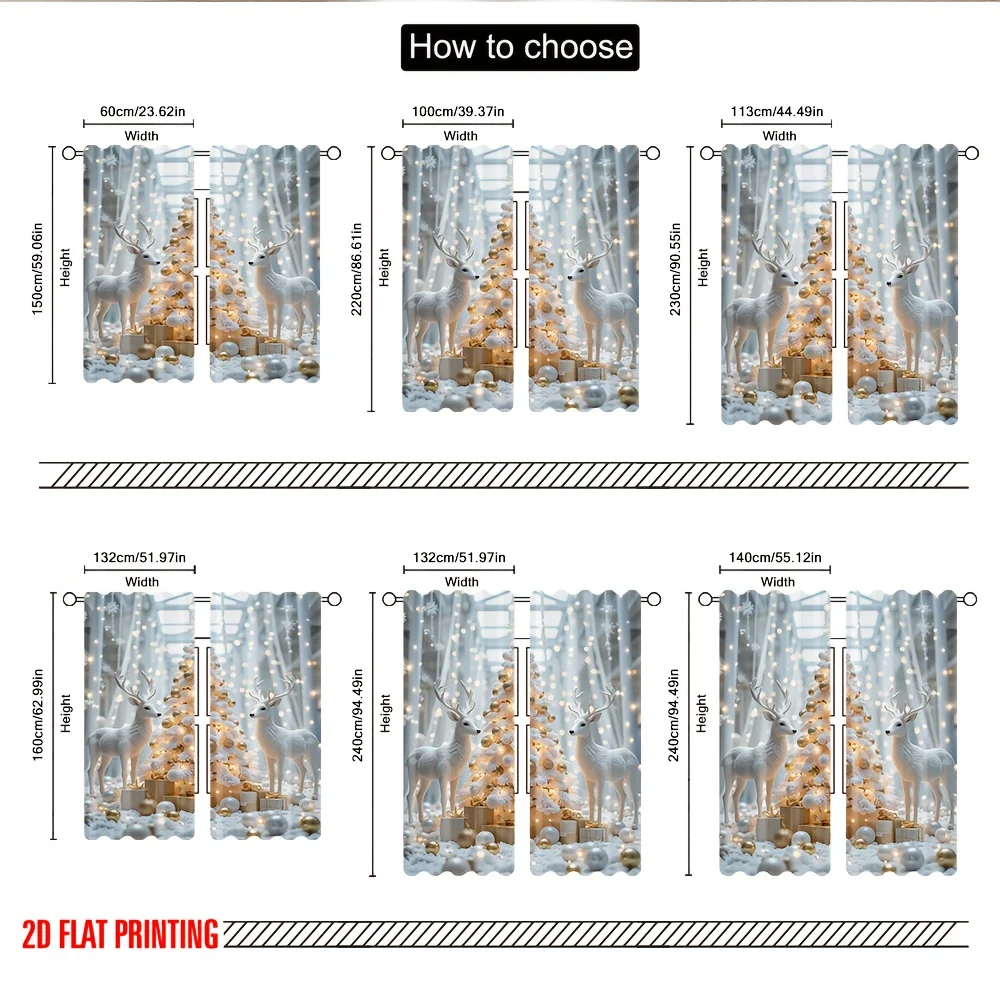 How to choose

60cm/23.62in
Width
150cm/59.06in
Height

100cm/39.37in
Width
220cm/86.61in
Height

113cm/44.49in
Width
230cm/90.55in
Height

132cm/51.97in
Width
160cm/62.99in
Height

132cm/51.97in
Width
240cm/94.49in
Height

140cm/55.12in
Width
240cm/94.49in
Height

2D FLAT PRINTING