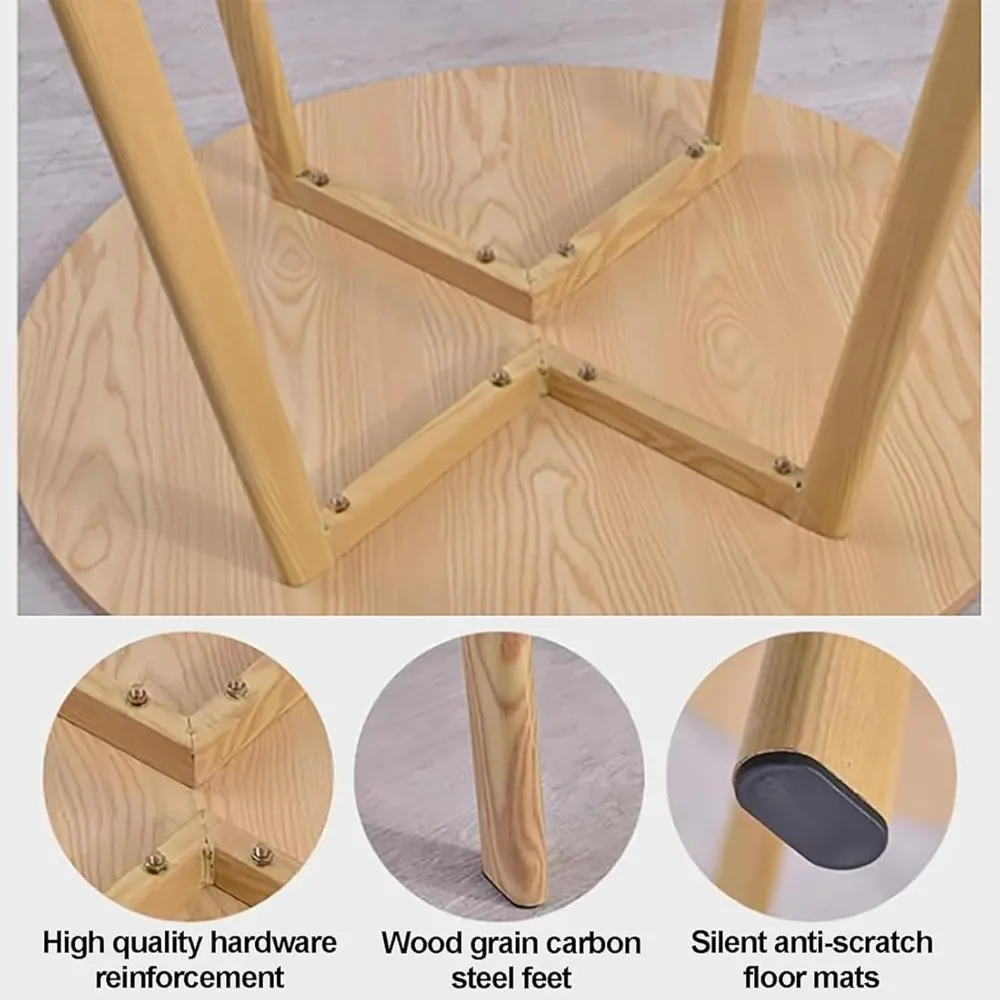 High quality hardware reinforcement

Wood grain carbon steel feet

Silent anti-scratch floor mats