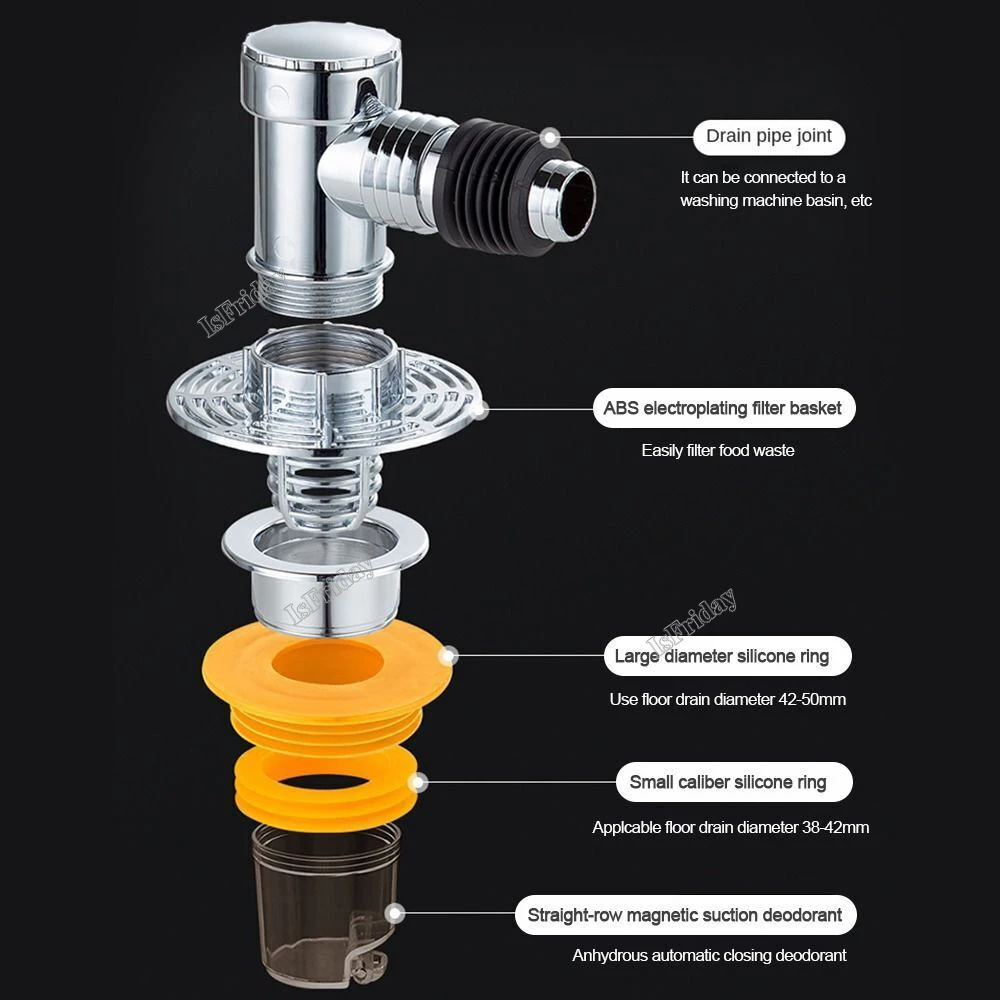 Drain pipe joint

It can be connected to a washing machine basin, etc

IsFriday

ABS electroplating filter basket

Easily filter food waste

IsFriday

IsFriday

Large diameter silicone ring

Use floor drain diameter 42-50mm

Small caliber silicone ring

Applcable floor drain diameter 38-42mm

Straight-row magnetic suction deodorant

Anhydrous automatic closing deodorant