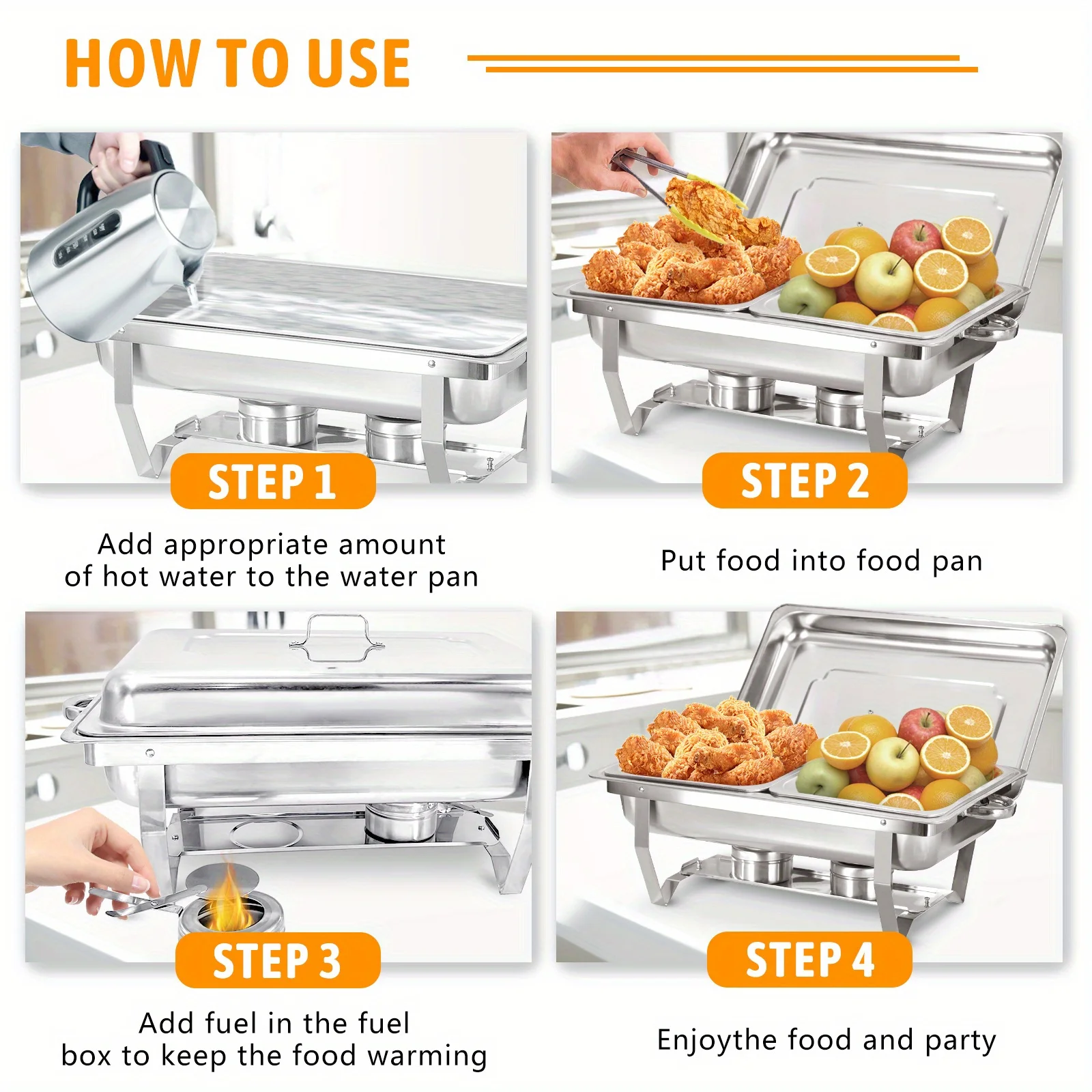 HOW TO USE

STEP 1

Add appropriate amount of hot water to the water pan

STEP 2

Put food into food pan

STEP 3

Add fuel in the fuel box to keep the food warming

STEP 4

Enjoythe food and party