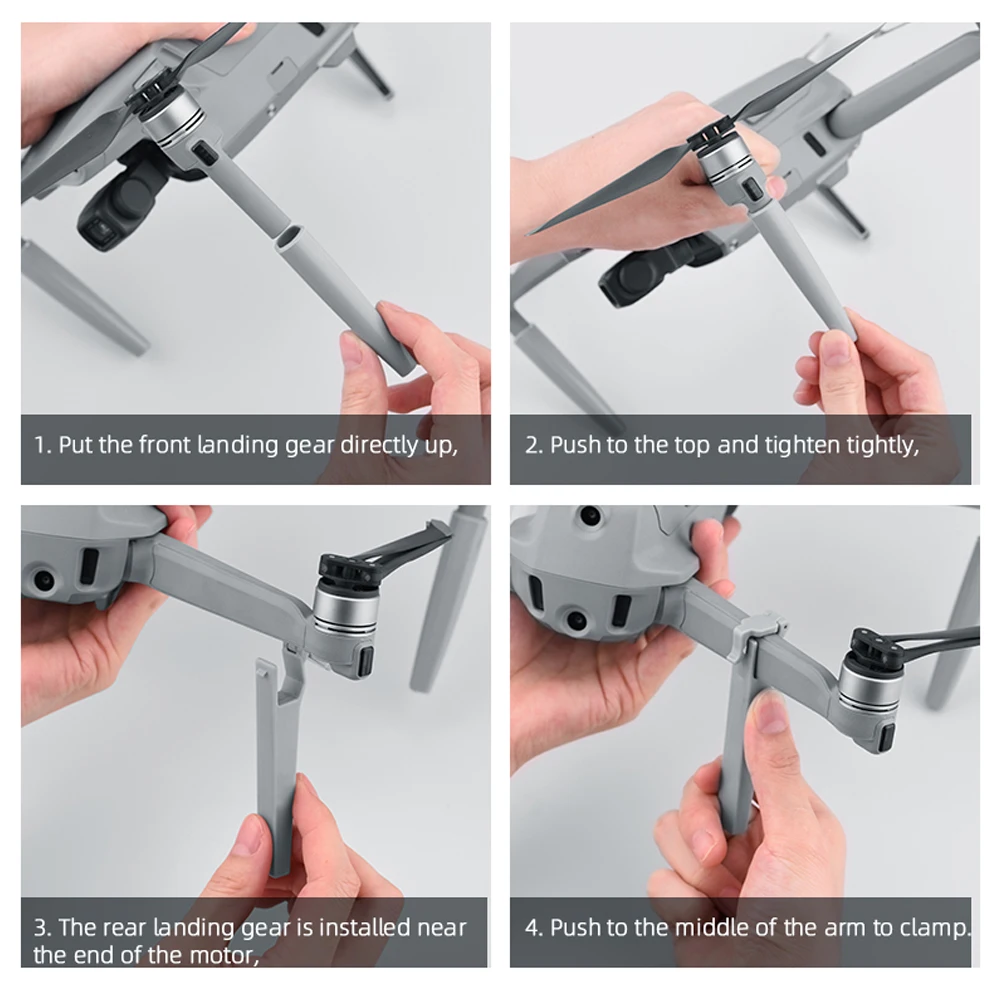 1. Put the front landing gear directly up,

2. Push to the top and tighten tightly,

3. The rear landing gear is installed near the end of the motor,

4. Push to the middle of the arm to clamp.