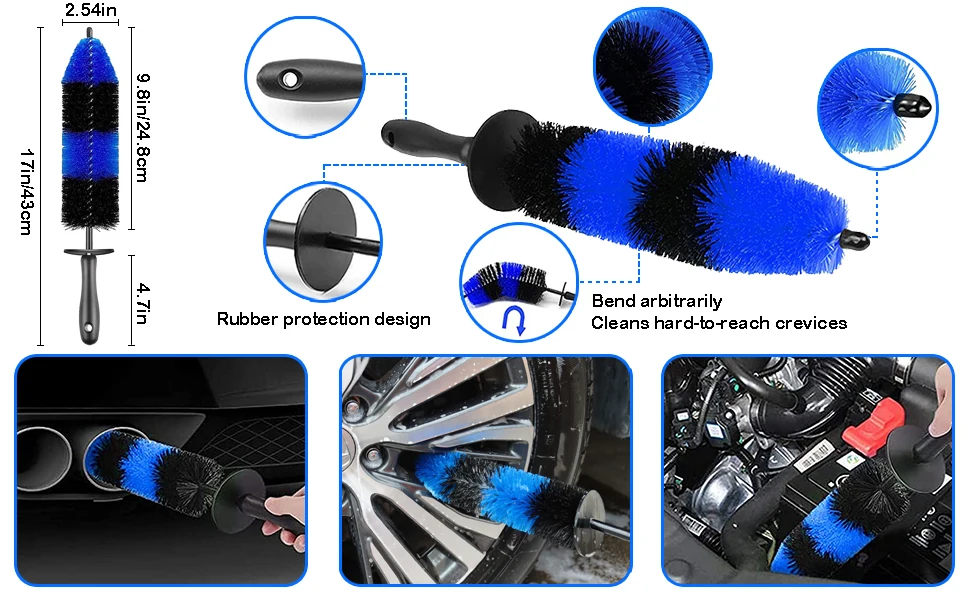 2.54in

17in/43cm

9.8in/24.8cm

4.7in

Rubber protection design

Bend arbitrarily
Cleans hard-to-reach crevices