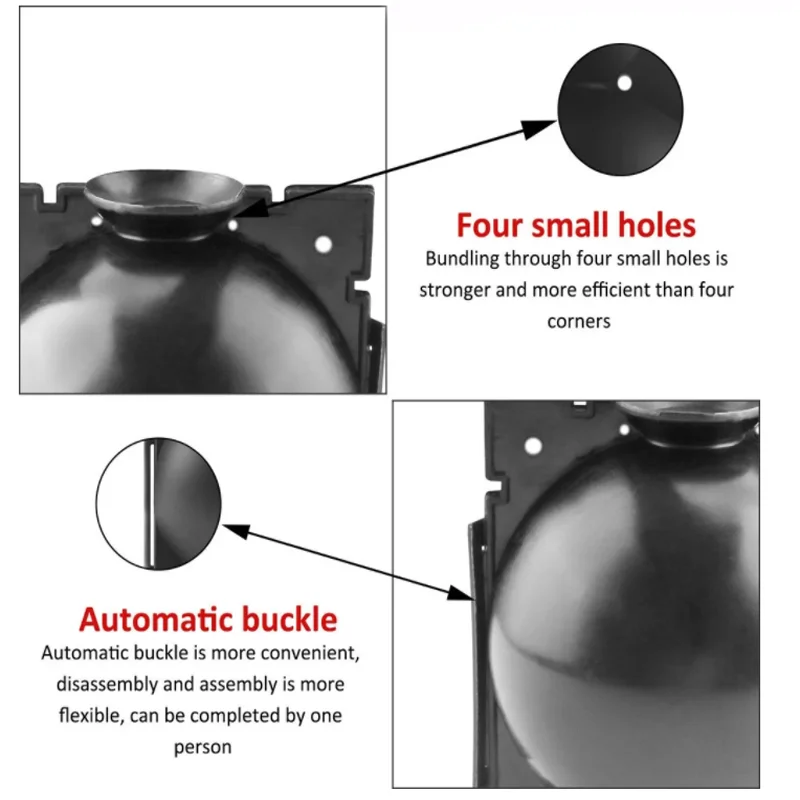 Four small holes
Bundling through four small holes is stronger and more efficient than four corners

Automatic buckle
Automatic buckle is more convenient, disassembly and assembly is more flexible, can be completed by one person