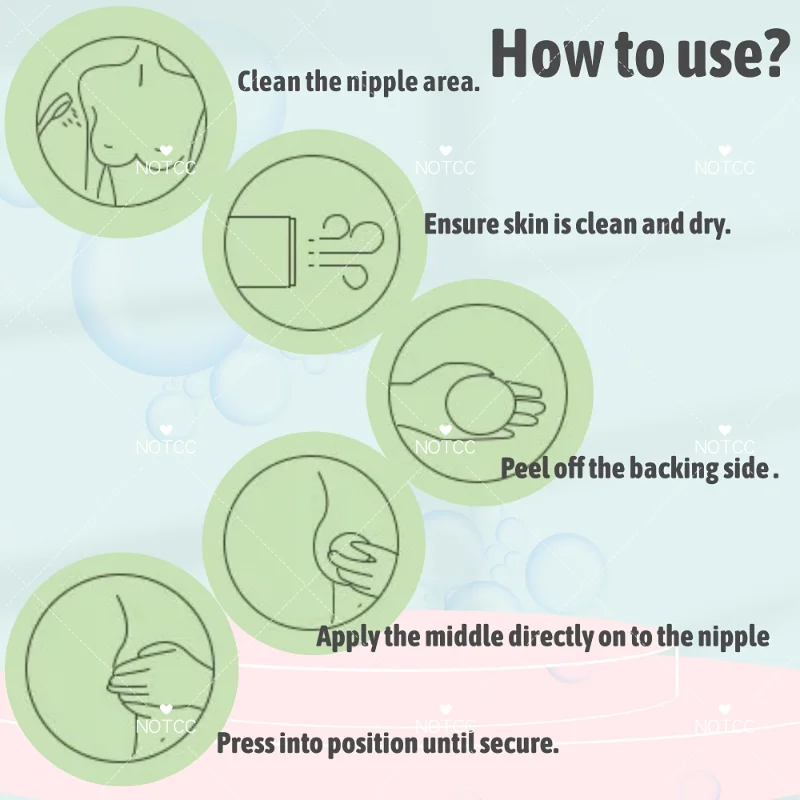 How to use?

Clean the nipple area.

NOTCC NOTCC NOTCC

Ensure skin is clean and dry.

NOTCC NOTCC NOTCC

Peel off the backing side .

Apply the middle directly on to the nipple

NOTCC NOTCC NOTCC

Press into position until secure.