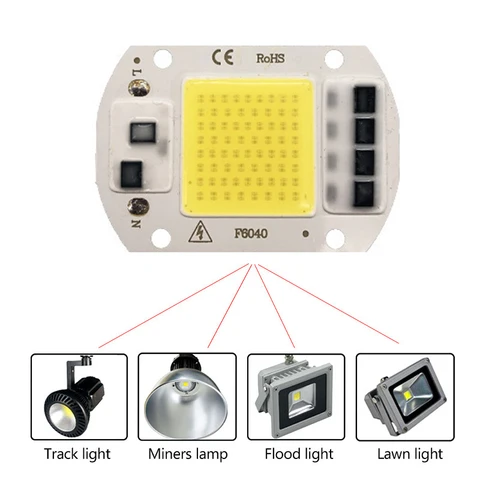 CE RoHS

L

N

F6040

Track light

Miners lamp

Flood light

Lawn light