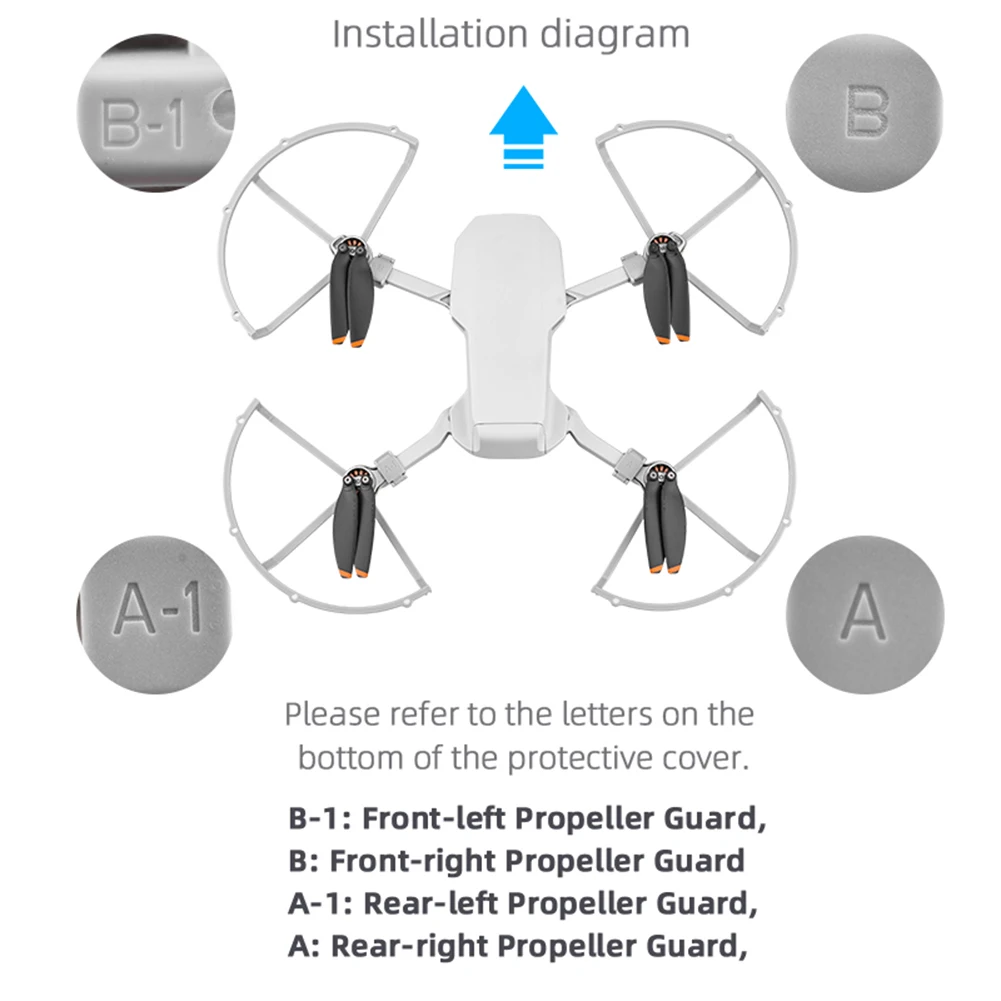 Installation diagram

B-1

B

A-1

A

Please refer to the letters on the bottom of the protective cover.

B-1: Front-left Propeller Guard,
B: Front-right Propeller Guard
A-1: Rear-left Propeller Guard,
A: Rear-right Propeller Guard,