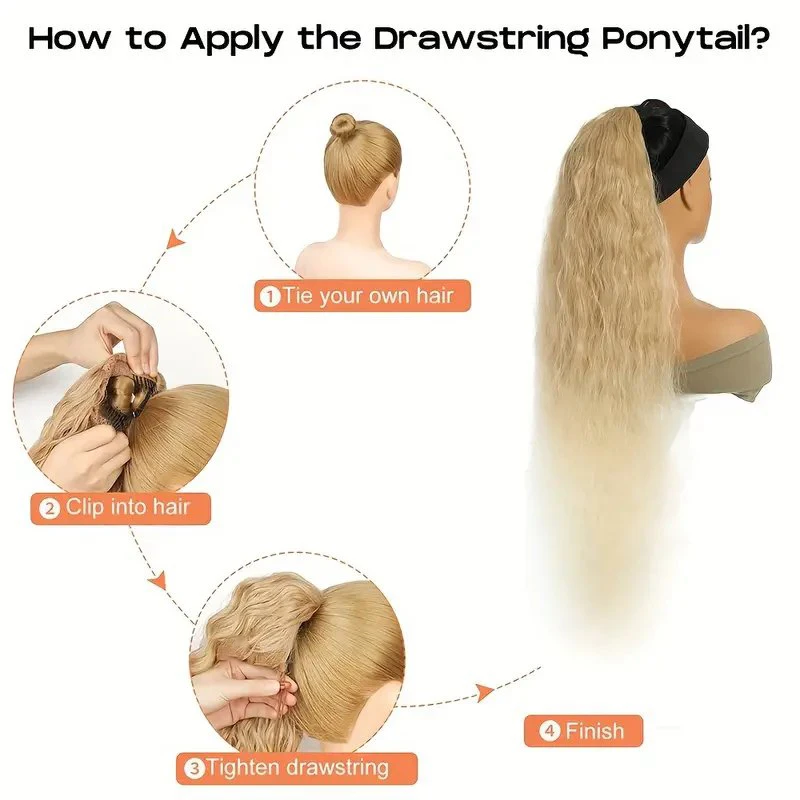 How to Apply the Drawstring Ponytail?

1 Tie your own hair

2 Clip into hair

3 Tighten drawstring

4 Finish