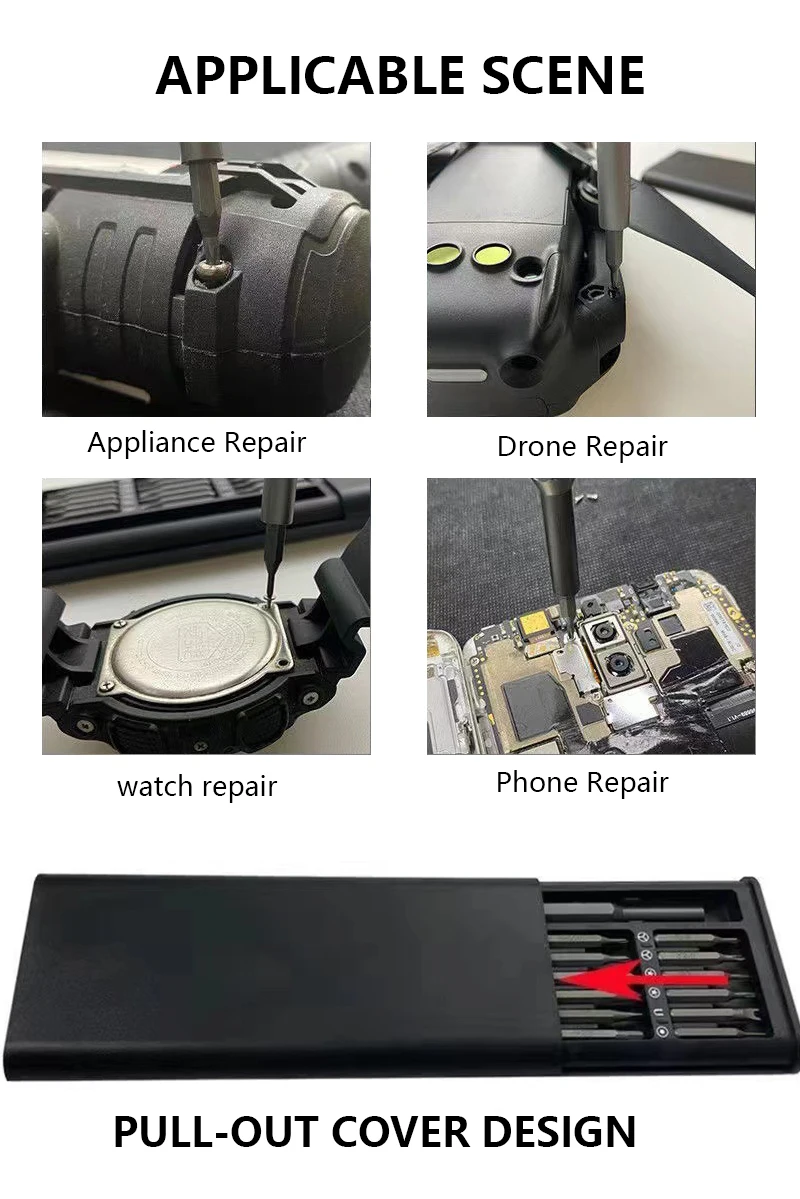 APPLICABLE SCENE

Appliance Repair

Drone Repair

watch repair

Phone Repair

PULL-OUT COVER DESIGN