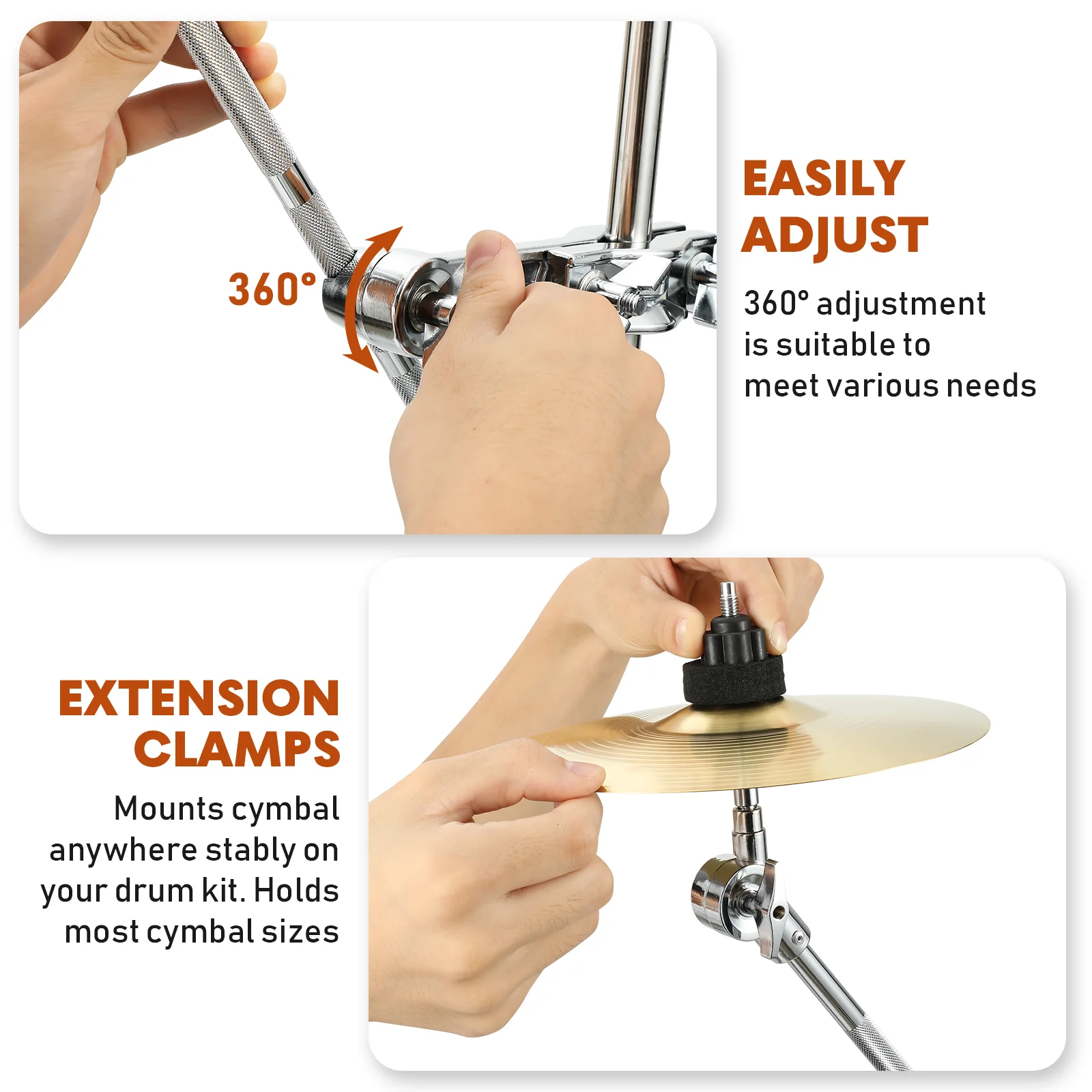 360°

EASILY ADJUST

360° adjustment is suitable to meet various needs

EXTENSION CLAMPS

Mounts cymbal anywhere stably on your drum kit. Holds most cymbal sizes