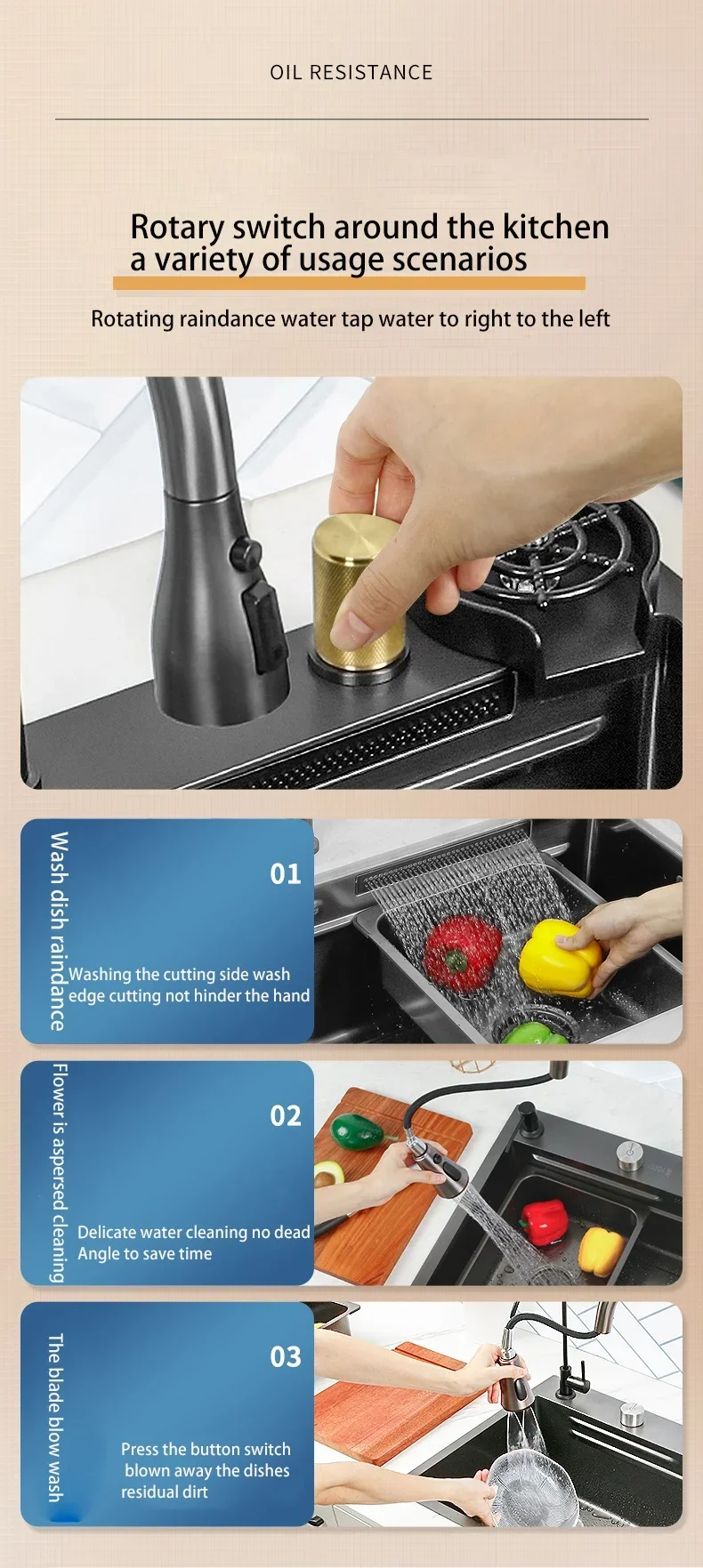 OIL RESISTANCE

Rotary switch around the kitchen a variety of usage scenarios

Rotating raindance water tap water to right to the left

Wash dish raindance

01

Washing the cutting side wash edge cutting not hinder the hand

Flower is aspersed cleaning

02

Delicate water cleaning no dead Angle to save time

The blade blow wash

03

Press the button switch blown away the dishes residual dirt