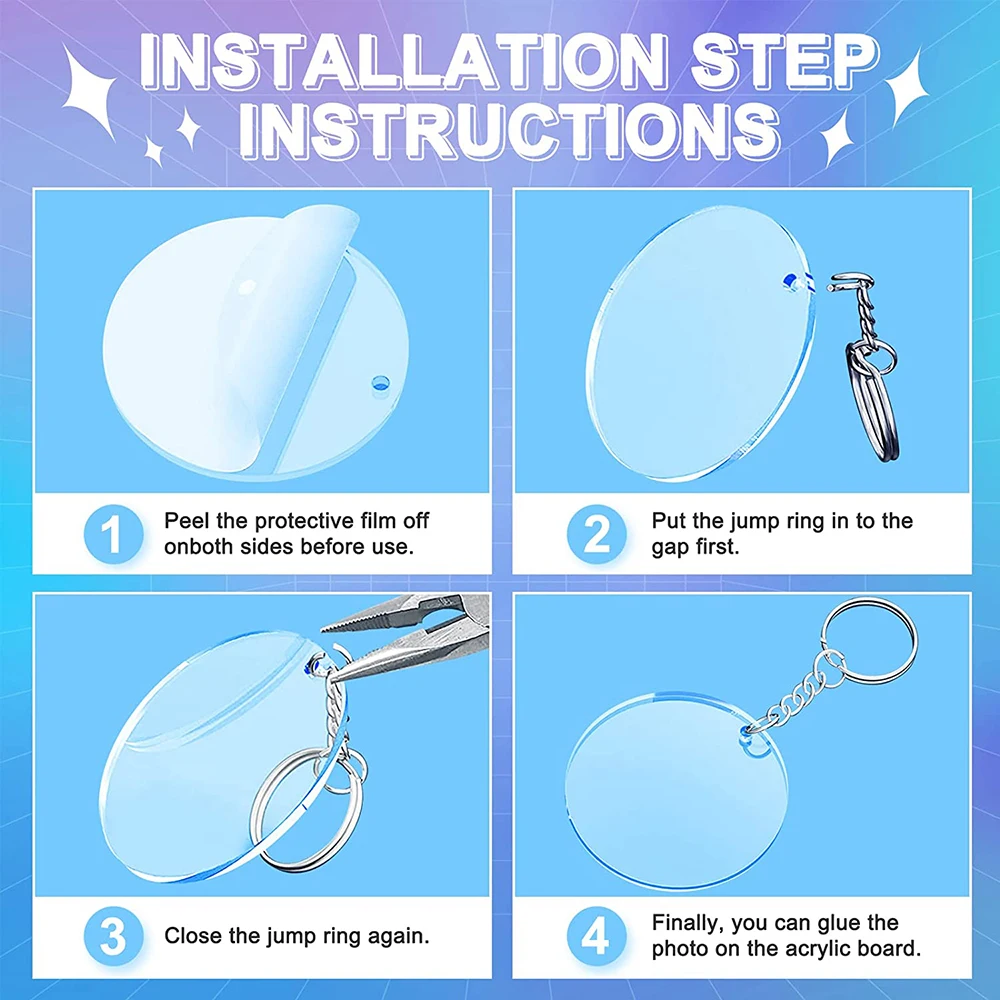 INSTALLATION STEP INSTRUCTIONS

1 Peel the protective film off onboth sides before use.

2 Put the jump ring in to the gap first.

3 Close the jump ring again.

4 Finally, you can glue the photo on the acrylic board.