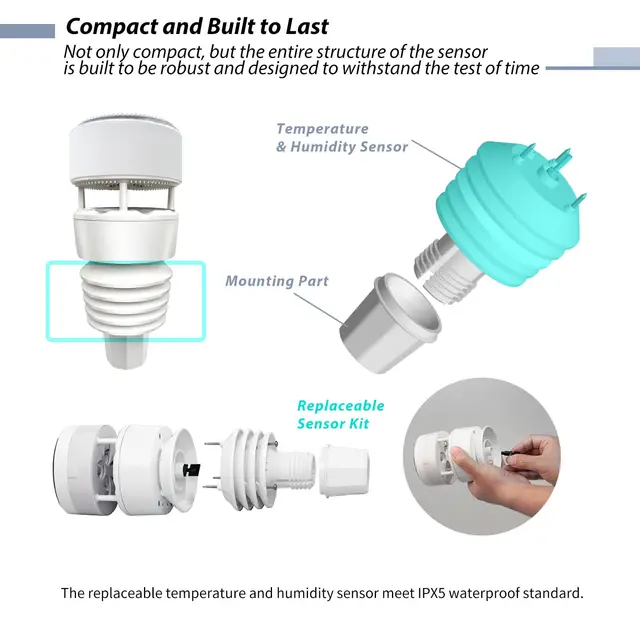 Compact and Built to Last

Not only compact, but the entire structure of the sensor is built to be robust and designed to withstand the test of time

Temperature & Humidity Sensor

Mounting Part

Replaceable Sensor Kit

The replaceable temperature and humidity sensor meet IPX5 waterproof standard.