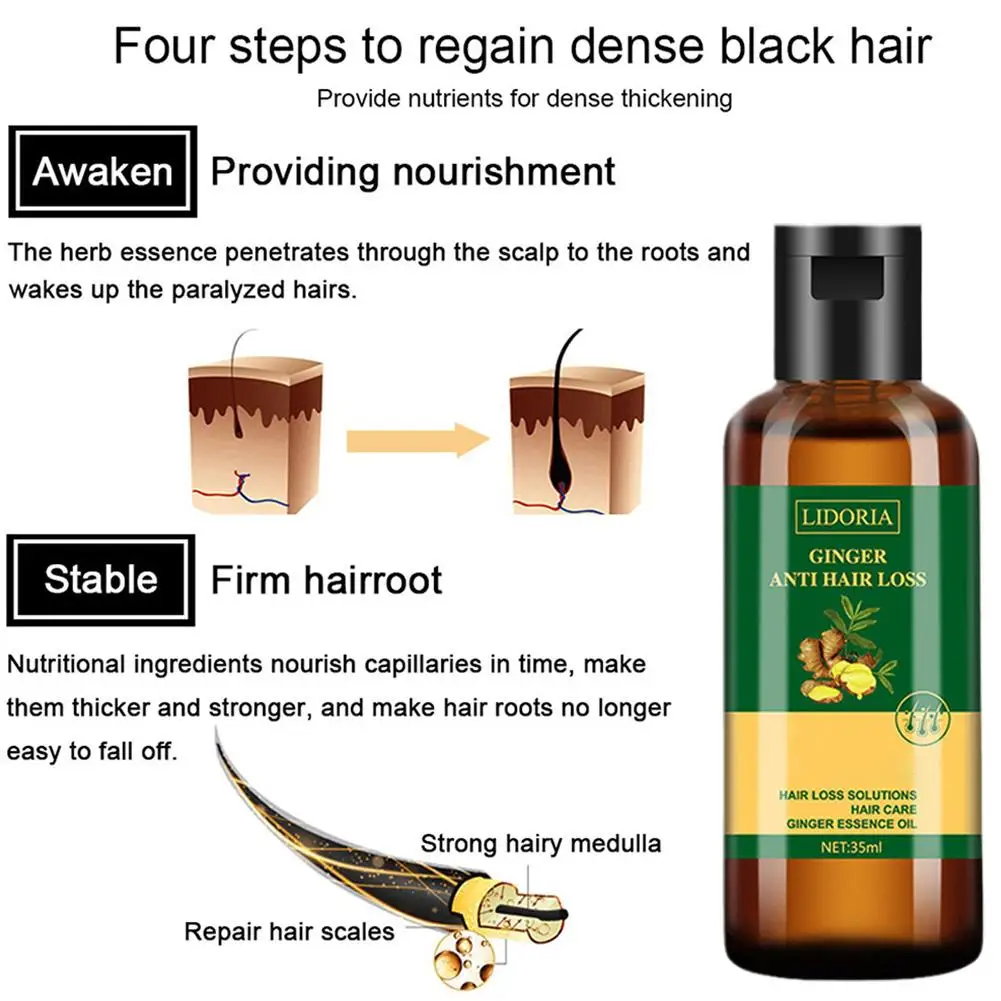 Four steps to regain dense black hair

Provide nutrients for dense thickening

Awaken Providing nourishment

The herb essence penetrates through the scalp to the roots and wakes up the paralyzed hairs.

Stable Firm hairroot

Nutritional ingredients nourish capillaries in time, make them thicker and stronger, and make hair roots no longer easy to fall off.

Strong hairy medulla

Repair hair scales

LIDORIA

GINGER
ANTI HAIR LOSS

HAIR LOSS SOLUTIONS
HAIR CARE
GINGER ESSENCE OIL

NET:35ml