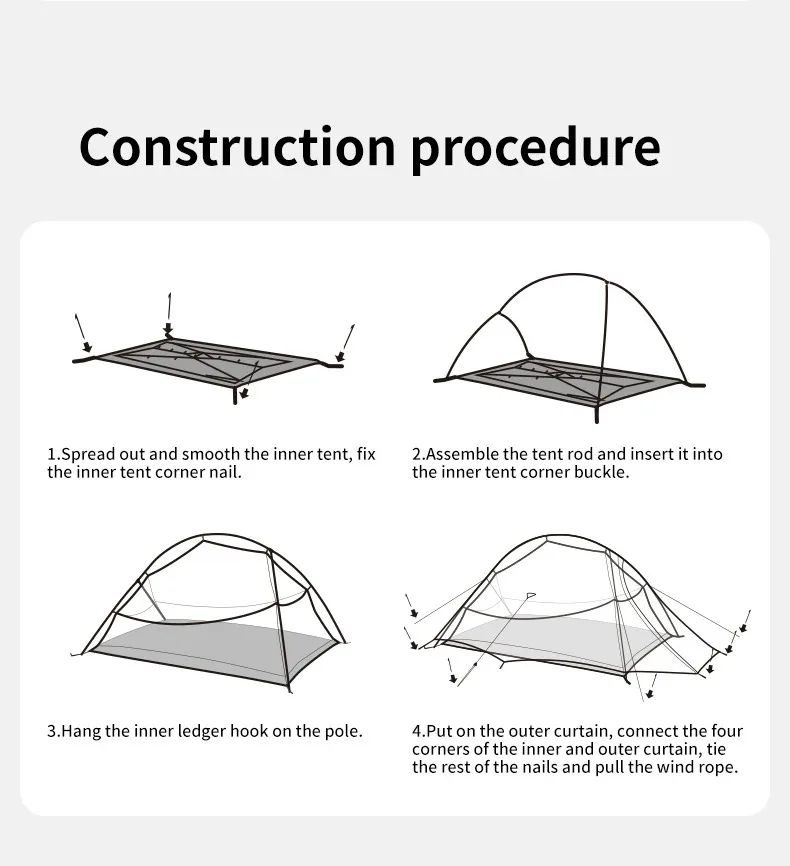 Construction procedure

1.Spread out and smooth the inner tent, fix the inner tent corner nail.

2.Assemble the tent rod and insert it into the inner tent corner buckle.

3.Hang the inner ledger hook on the pole.

4.Put on the outer curtain, connect the four corners of the inner and outer curtain, tie the rest of the nails and pull the wind rope.