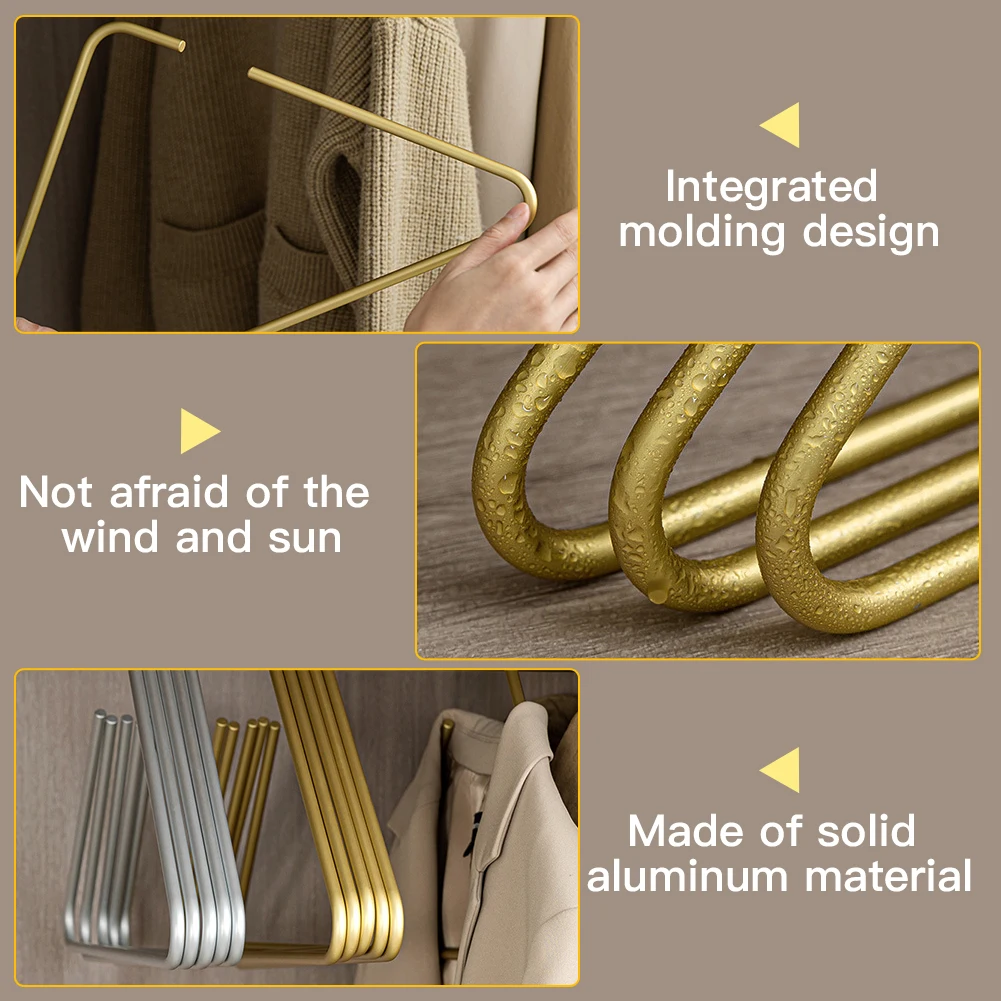 Integrated molding design

Not afraid of the wind and sun

Made of solid aluminum material