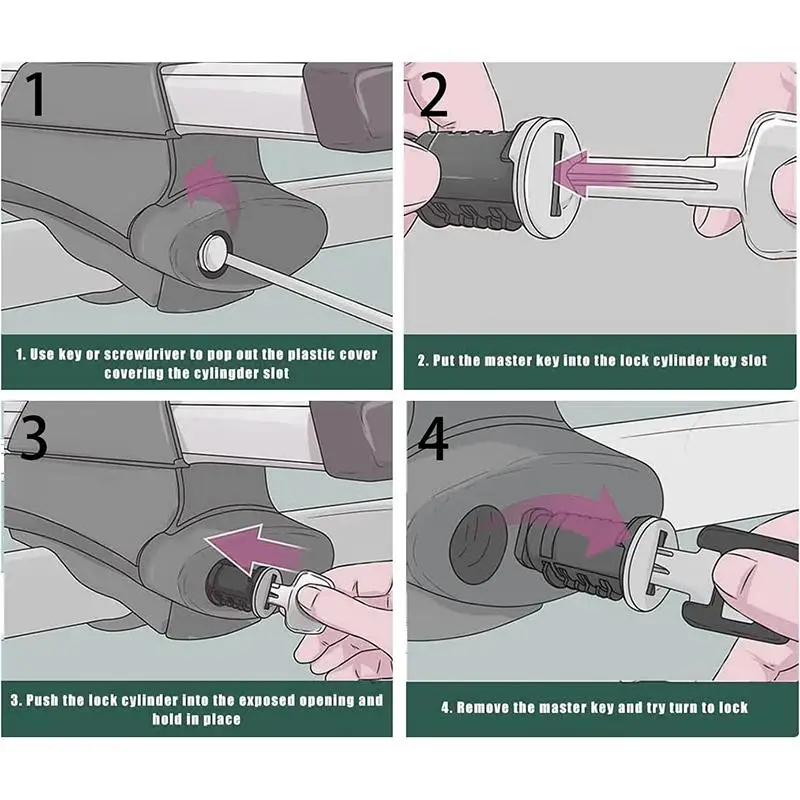 1

1. Use key or screwdriver to pop out the plastic cover covering the cylingder slot

2

2. Put the master key into the lock cylinder key slot

3

3. Push the lock cylinder into the exposed opening and hold in place

4

4. Remove the master key and try turn to lock