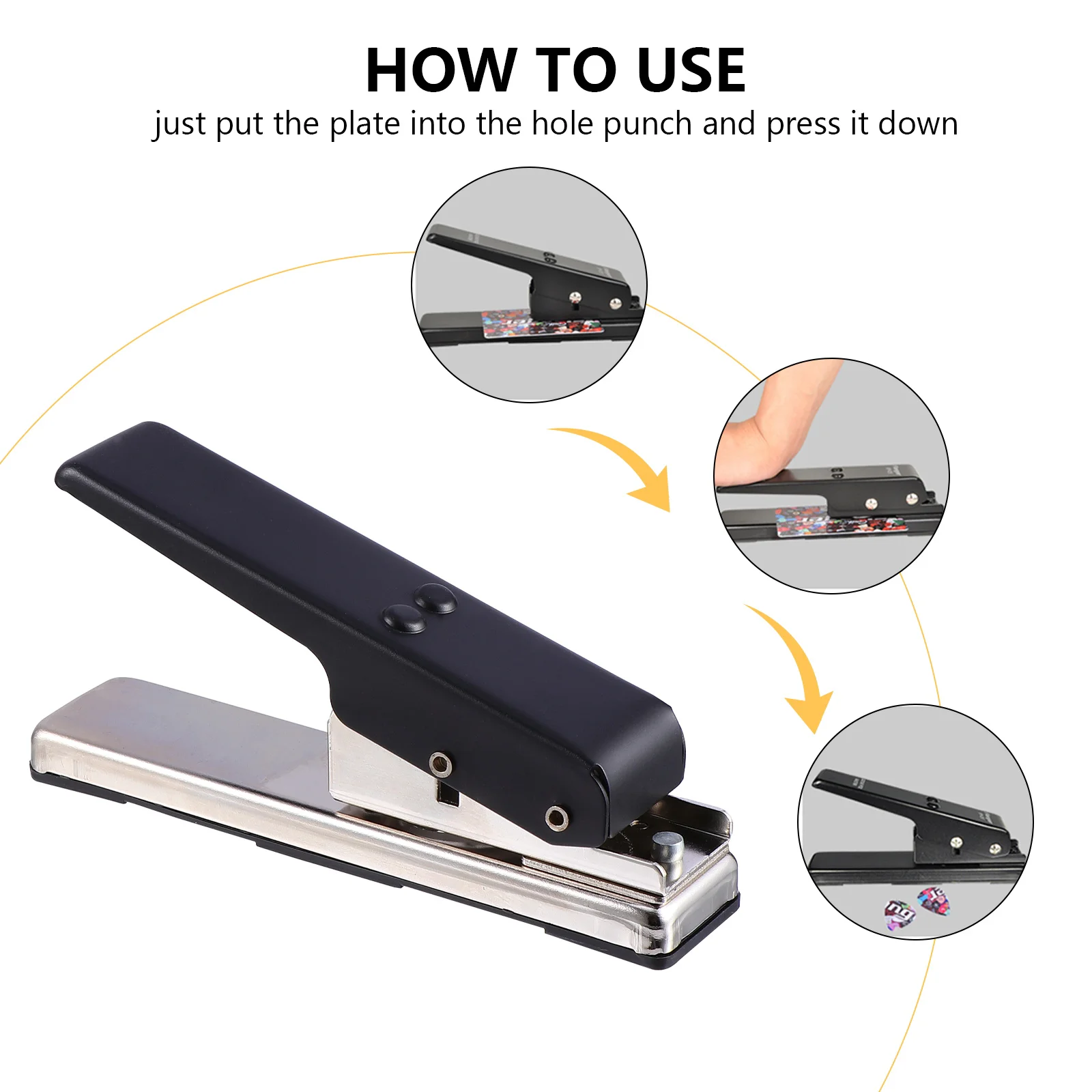 HOW TO USE
just put the plate into the hole punch and press it down