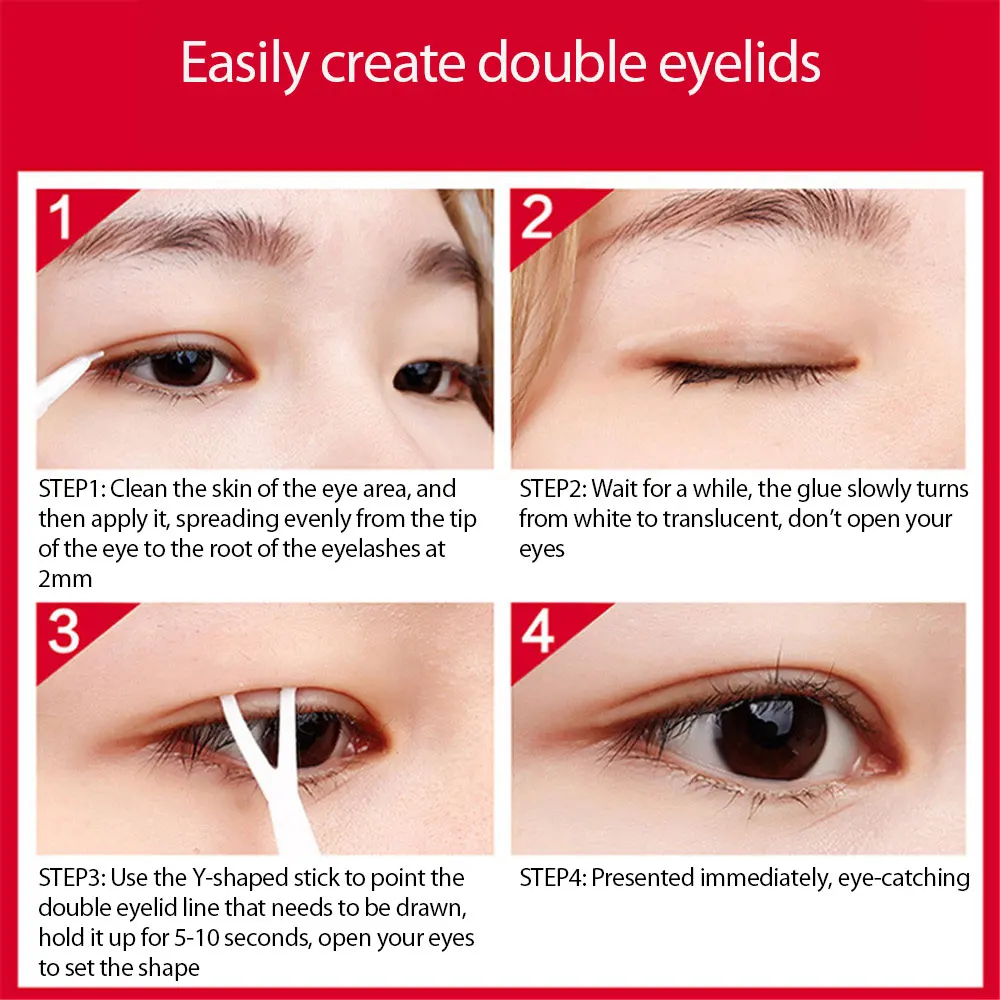 Easily create double eyelids

1

STEP1: Clean the skin of the eye area, and then apply it, spreading evenly from the tip of the eye to the root of the eyelashes at 2mm

2

STEP2: Wait for a while, the glue slowly turns from white to translucent, don't open your eyes

3

STEP3: Use the Y-shaped stick to point the double eyelid line that needs to be drawn, hold it up for 5-10 seconds, open your eyes to set the shape

4

STEP4: Presented immediately, eye-catching