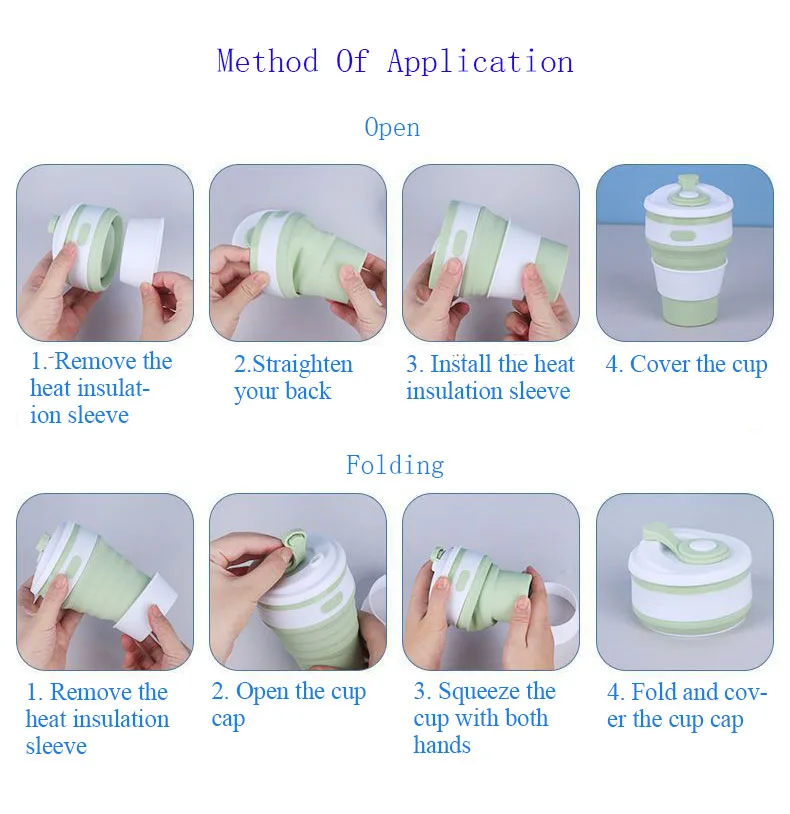 Method Of Application

Open

1. Remove the heat insulation sleeve

2.Straighten your back

3. Install the heat insulation sleeve

4. Cover the cup

Folding

1. Remove the heat insulation sleeve

2. Open the cup cap

3. Squeeze the cup with both hands

4. Fold and cover the cup cap