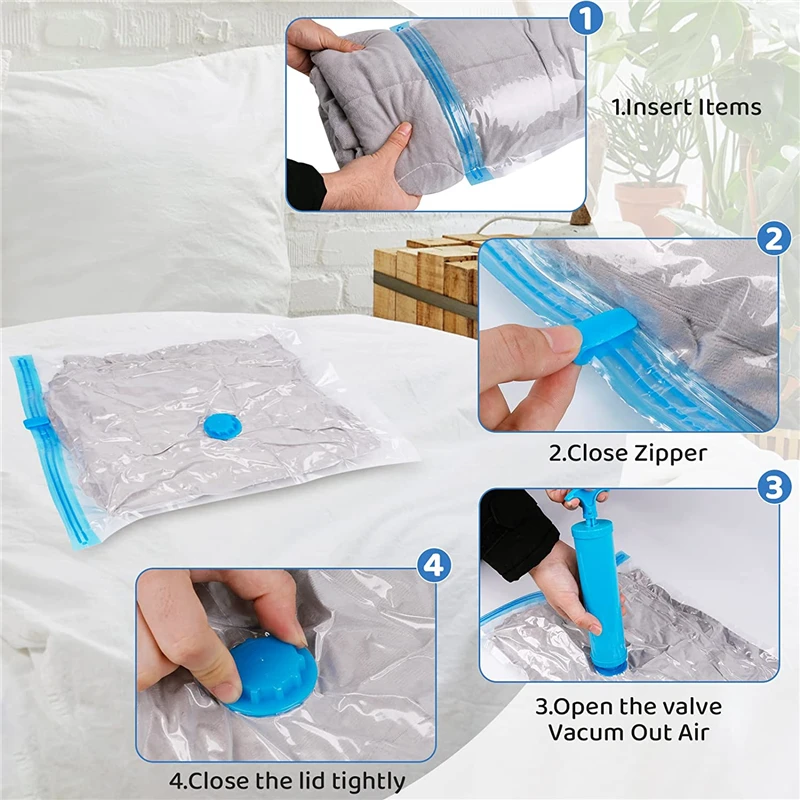 1

1.Insert Items

2

2.Close Zipper

3

3.Open the valve
Vacum Out Air

4

4.Close the lid tightly