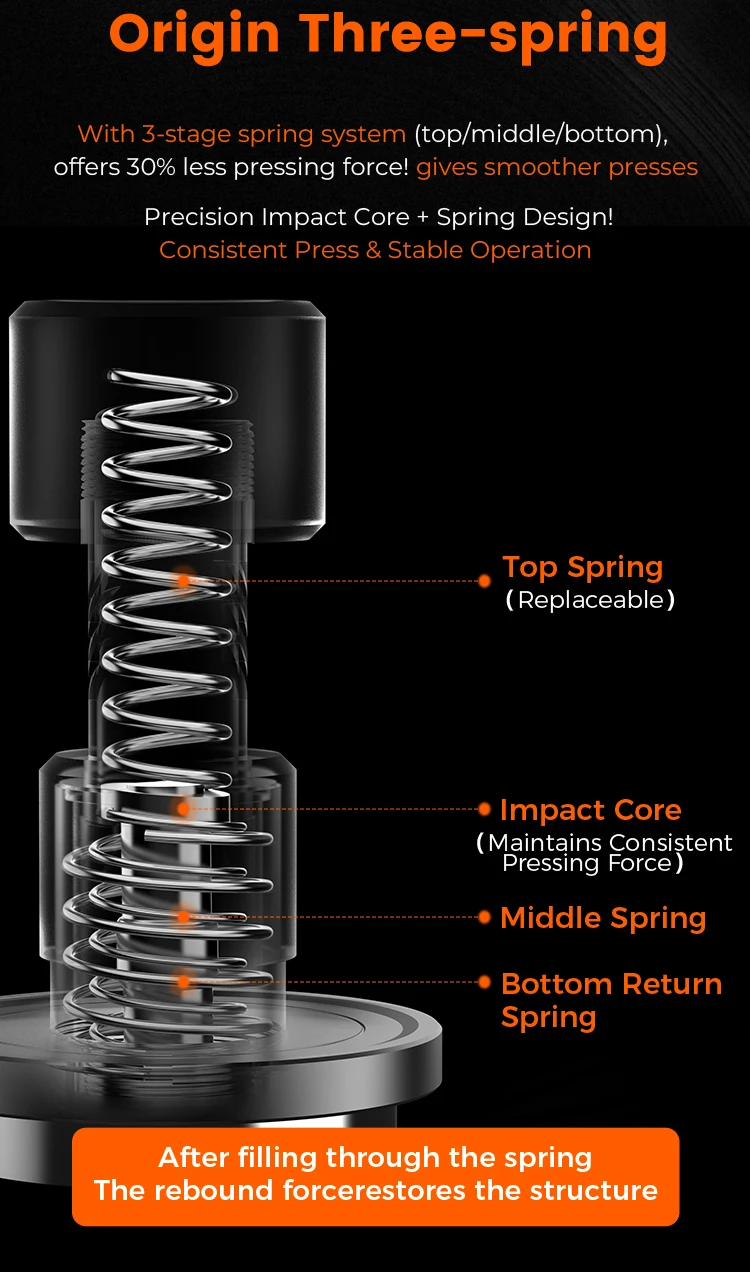 Origin Three-spring

With 3-stage spring system (top/middle/bottom), offers 30% less pressing force! gives smoother presses

Precision Impact Core + Spring Design!
Consistent Press & Stable Operation

Top Spring
(Replaceable)

Impact Core
(Maintains Consistent Pressing Force)

Middle Spring

Bottom Return Spring

After filling through the spring
The rebound forcerestores the structure