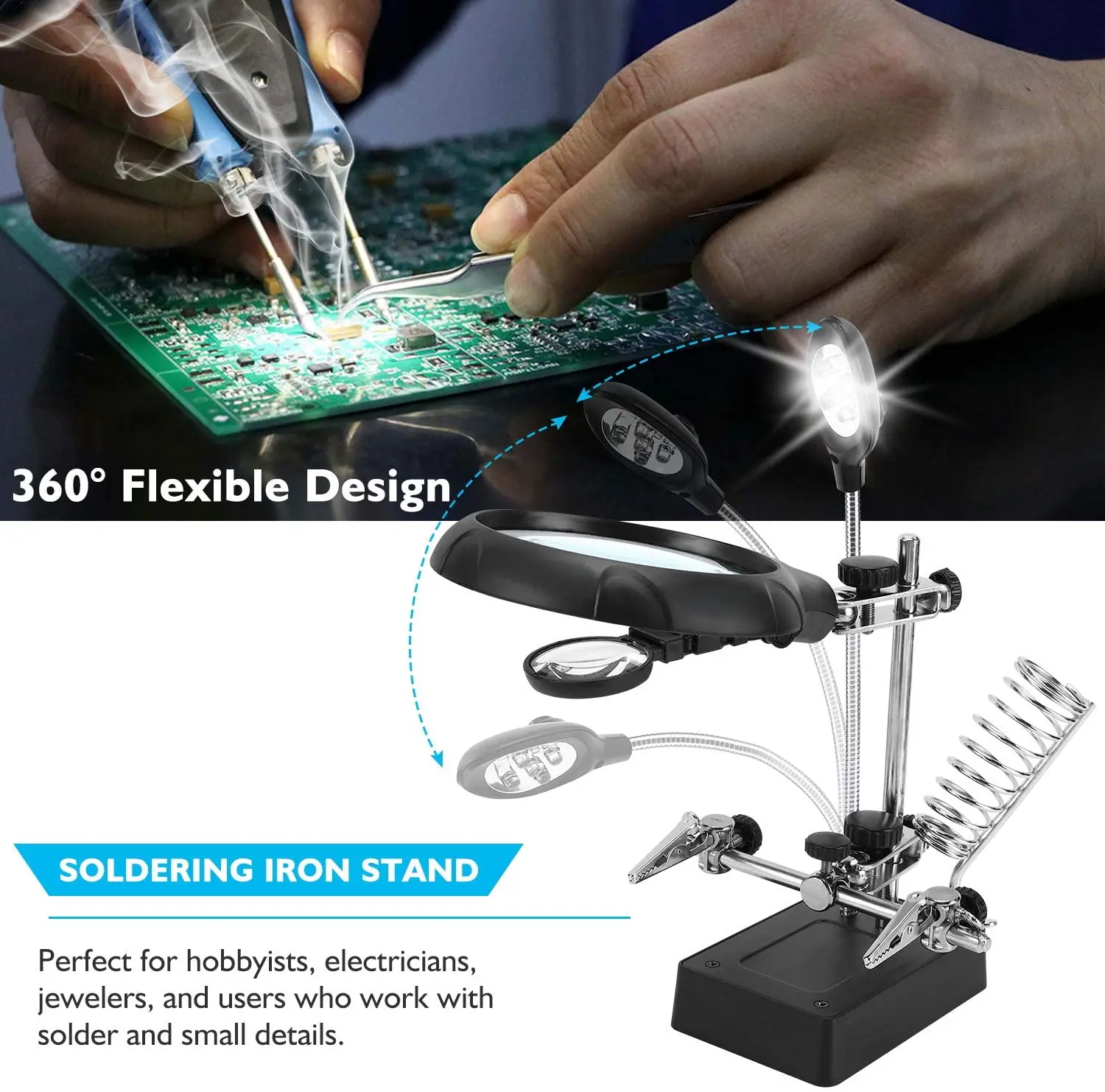 360° Flexible Design

SOLDERING IRON STAND

Perfect for hobbyists, electricians, jewelers, and users who work with solder and small details.