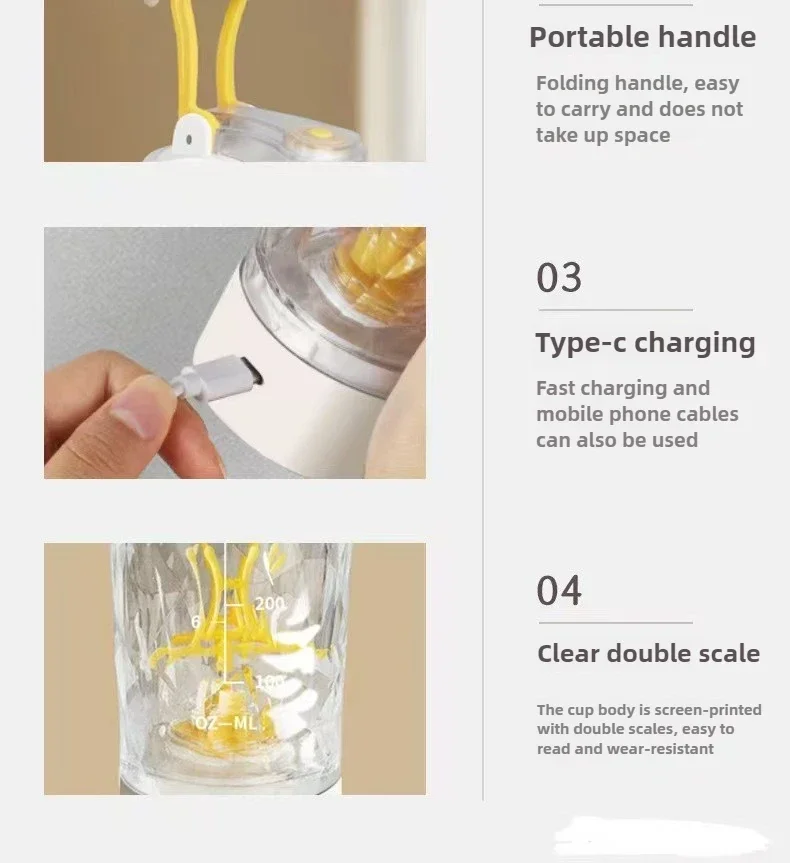 Portable handle

Folding handle, easy to carry and does not take up space

03

Type-c charging

Fast charging and mobile phone cables can also be used

6

200

100

OZ—ML

04

Clear double scale

The cup body is screen-printed with double scales, easy to read and wear-resistant