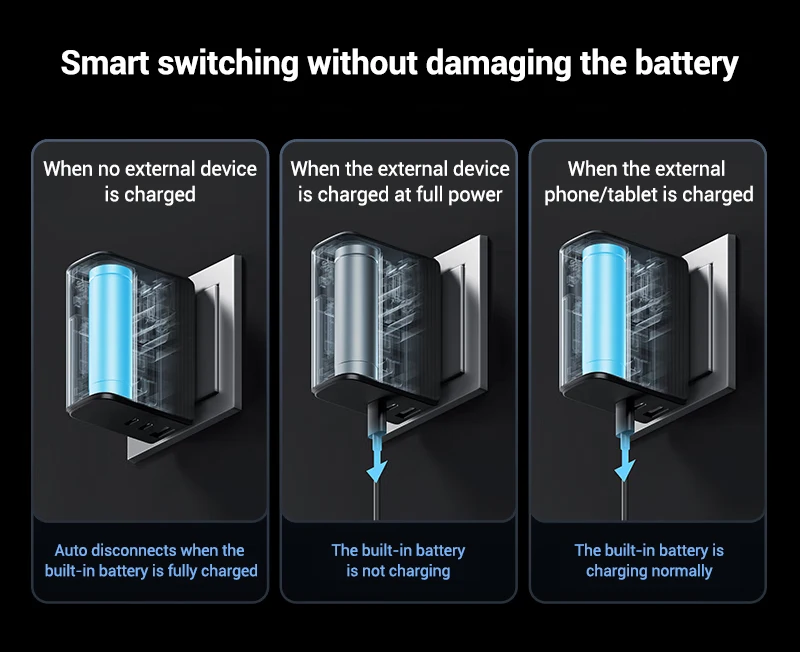 Smart switching without damaging the battery

When no external device is charged

Auto disconnects when the built-in battery is fully charged

When the external device is charged at full power

The built-in battery is not charging

When the external phone/tablet is charged

The built-in battery is charging normally