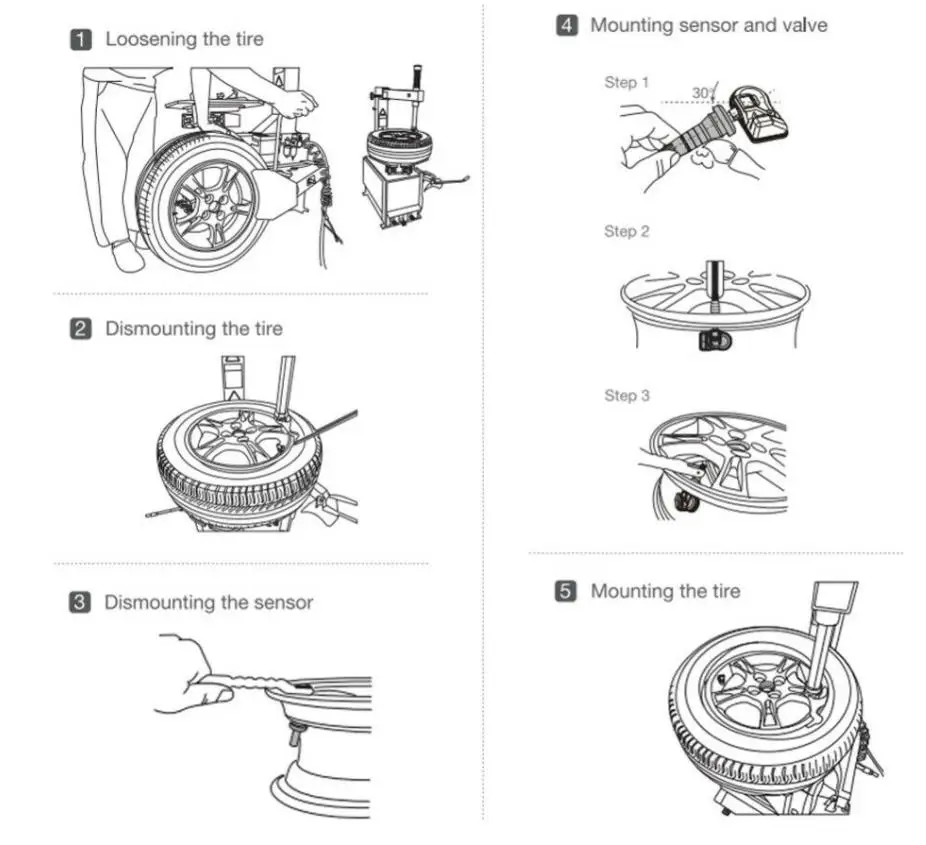 1 Loosening the tire

2 Dismounting the tire

3 Dismounting the sensor

4 Mounting sensor and valve

Step 1

30°

Step 2

Step 3

5 Mounting the tire