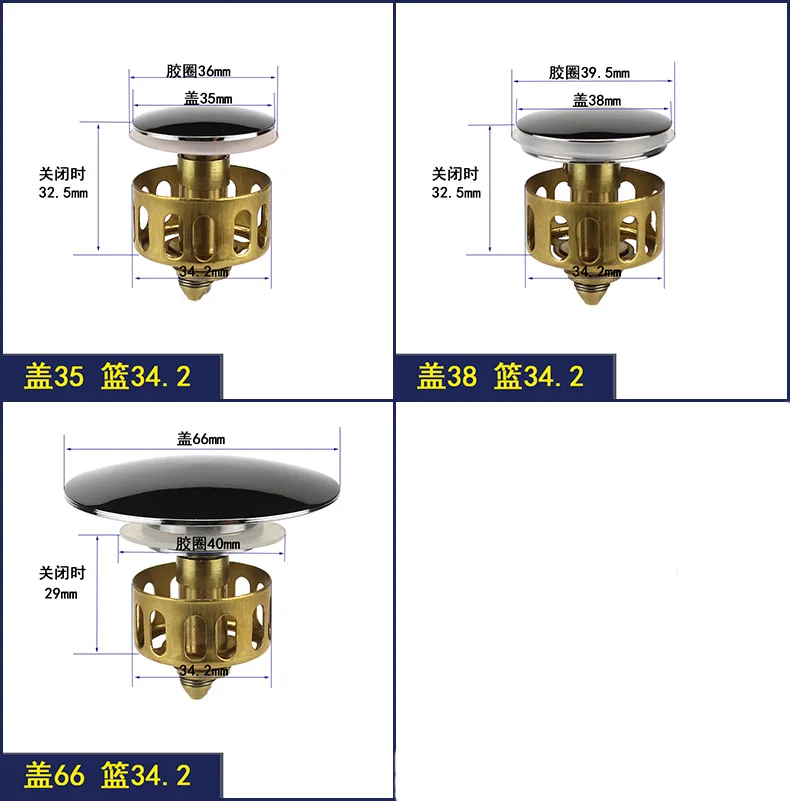 胶圈36mm
盖35mm
关闭时
32.5mm
34.2mm
盖35 篮34.2

胶圈39.5mm
盖38mm
关闭时
32.5mm
34.2mm
盖38 篮34.2

盖66mm
胶圈40mm
关闭时
29mm
34.2mm
盖66 篮34.2