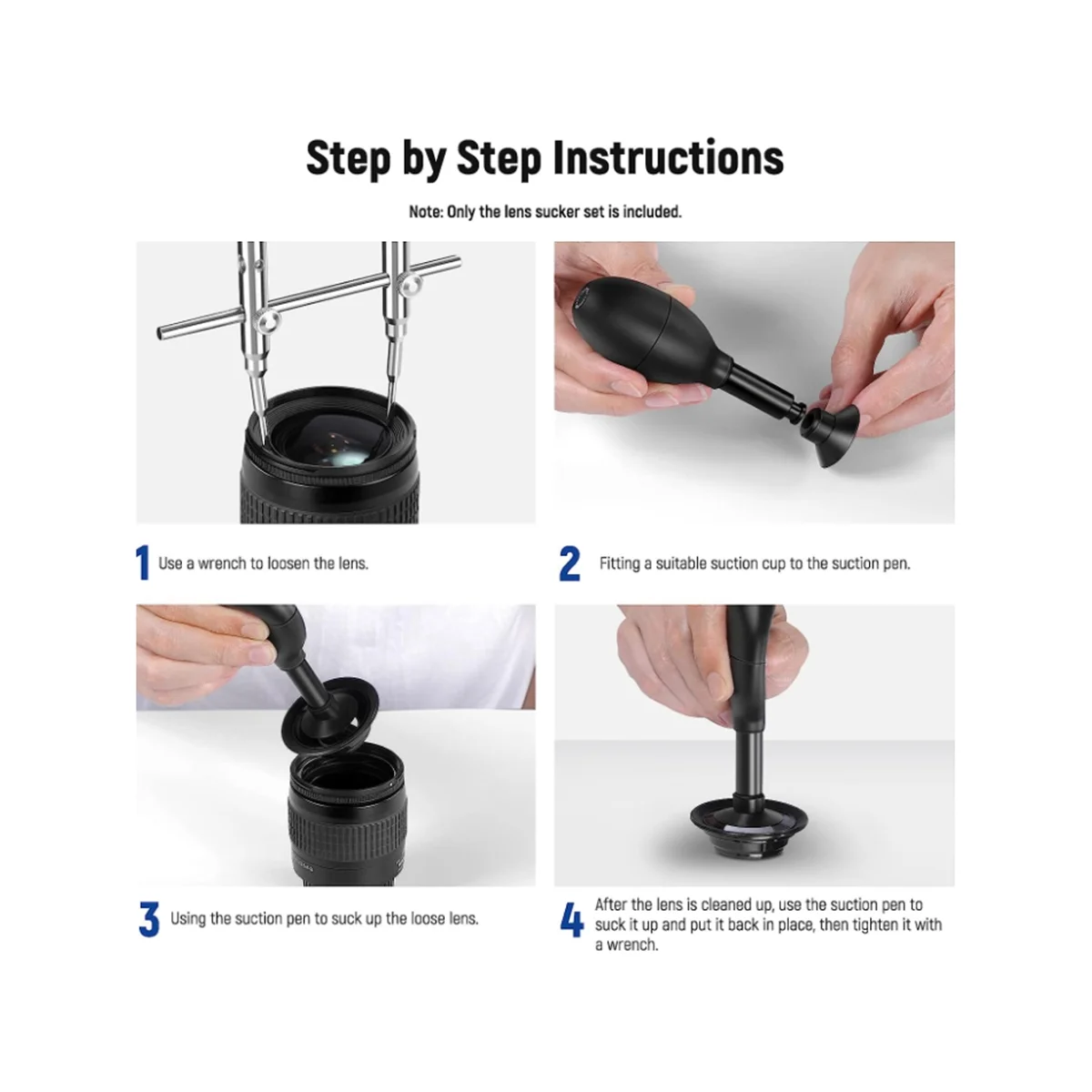 Step by Step Instructions

Note: Only the lens sucker set is included.

1 Use a wrench to loosen the lens.

2 Fitting a suitable suction cup to the suction pen.

3 Using the suction pen to suck up the loose lens.

4 After the lens is cleaned up, use the suction pen to suck it up and put it back in place, then tighten it with a wrench.