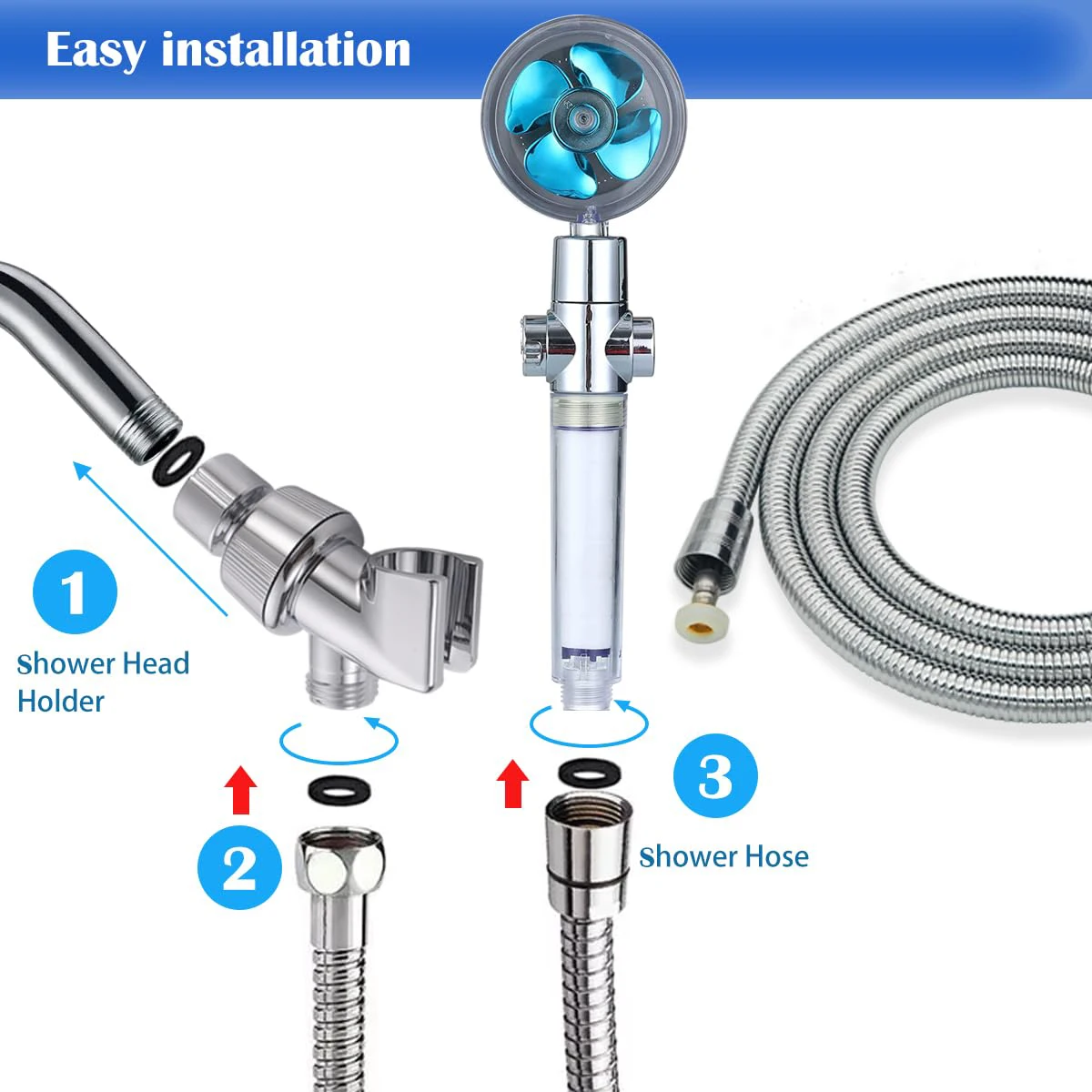 Easy installation

1

Shower Head Holder

2

3

Shower Hose