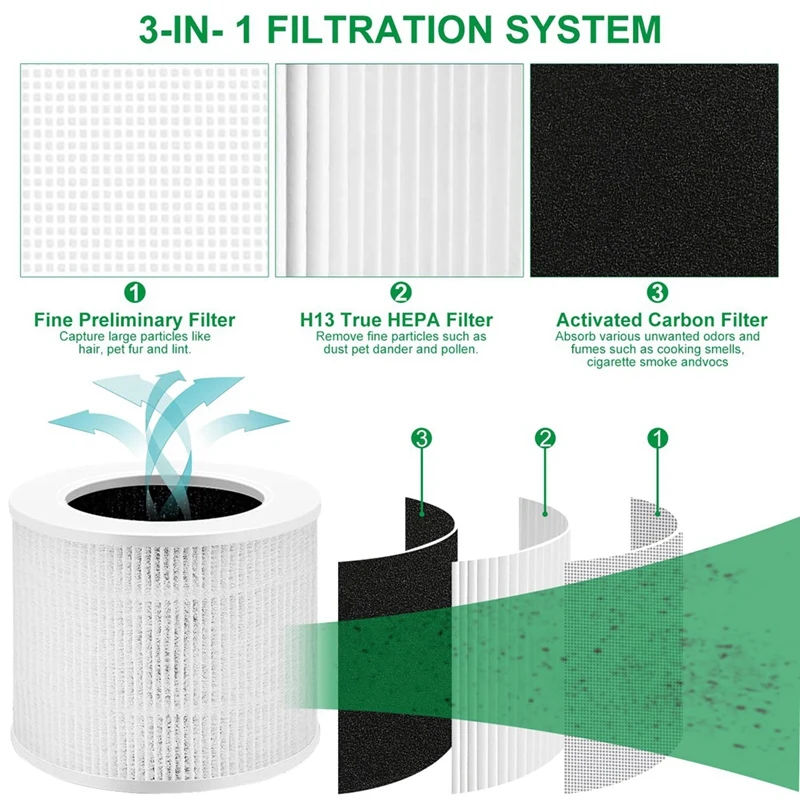 3-IN- 1 FILTRATION SYSTEM

1
Fine Preliminary Filter
Capture large particles like hair, pet fur and lint.

2
H13 True HEPA Filter
Remove fine particles such as dust pet dander and pollen.

3
Activated Carbon Filter
Absorb various unwanted odors and fumes such as cooking smells, cigarette smoke andvocs

3

2

1