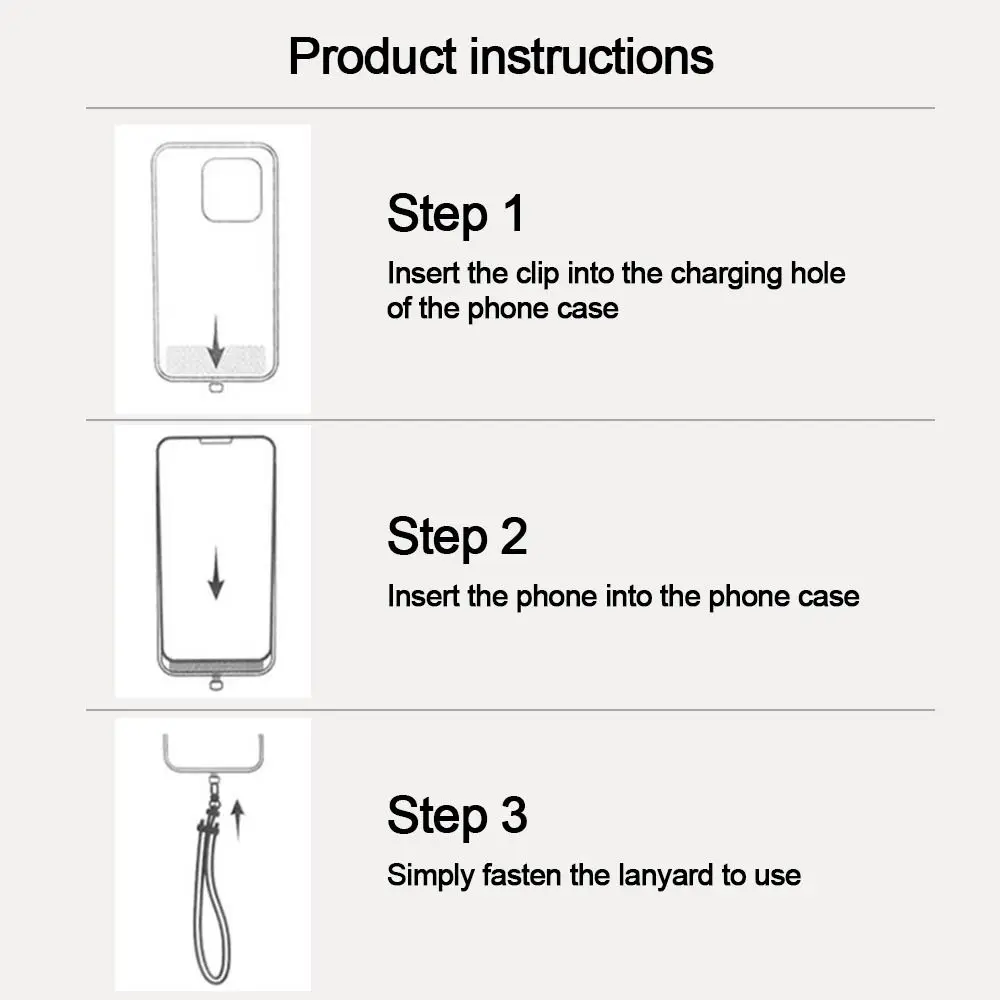 Product instructions

Step 1

Insert the clip into the charging hole of the phone case

Step 2

Insert the phone into the phone case

Step 3

Simply fasten the lanyard to use