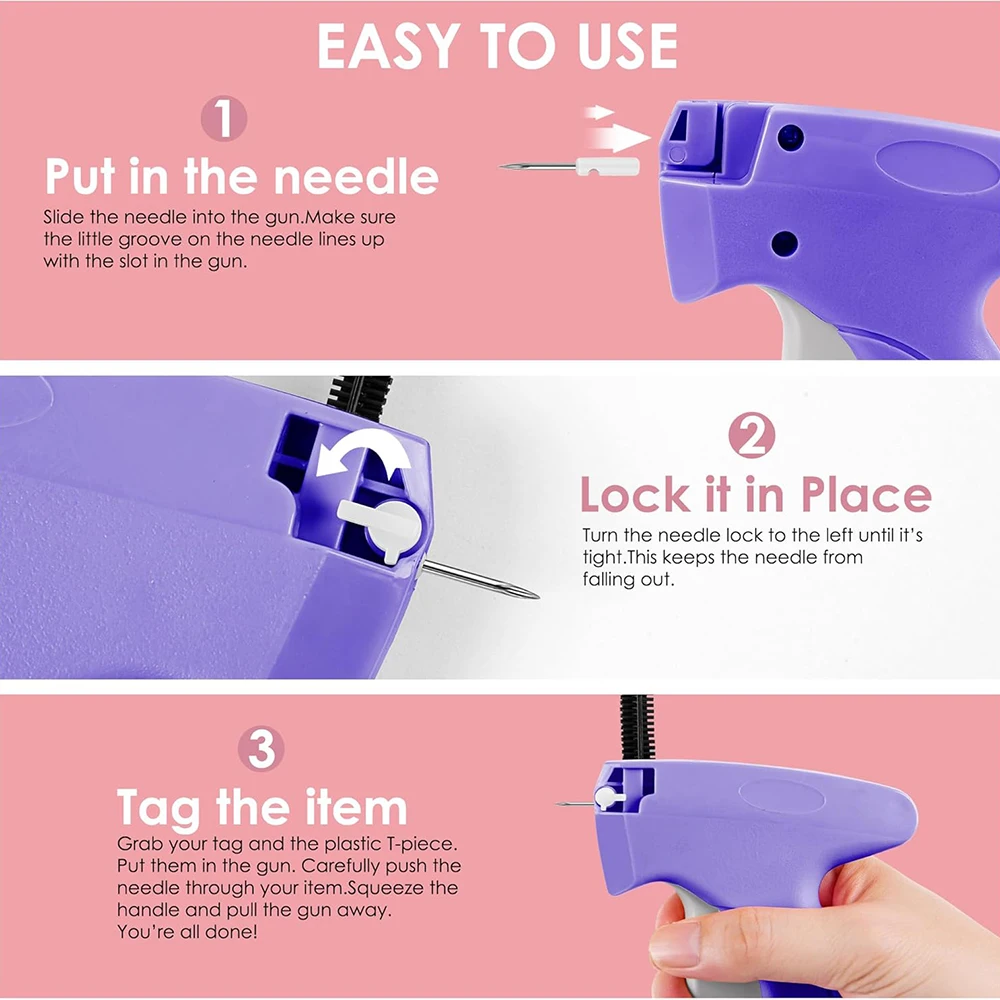 EASY TO USE

1

Put in the needle

Slide the needle into the gun.Make sure the little groove on the needle lines up with the slot in the gun.

2

Lock it in Place

Turn the needle lock to the left until it's tight.This keeps the needle from falling out.

3

Tag the item

Grab your tag and the plastic T-piece. Put them in the gun. Carefully push the needle through your item.Squeeze the handle and pull the gun away. You're all done!