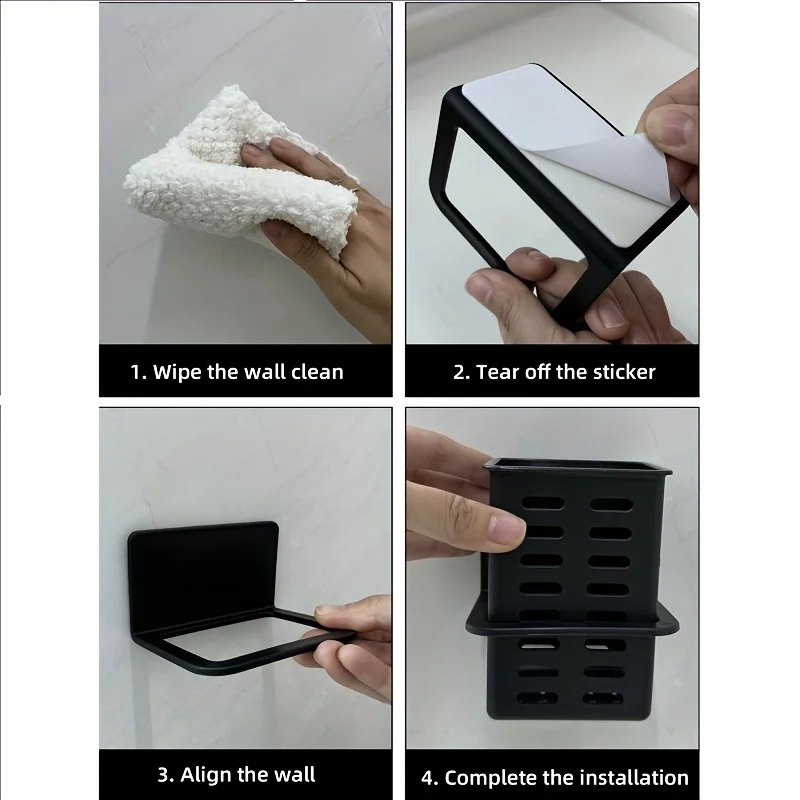 1. Wipe the wall clean

2. Tear off the sticker

3. Align the wall

4. Complete the installation