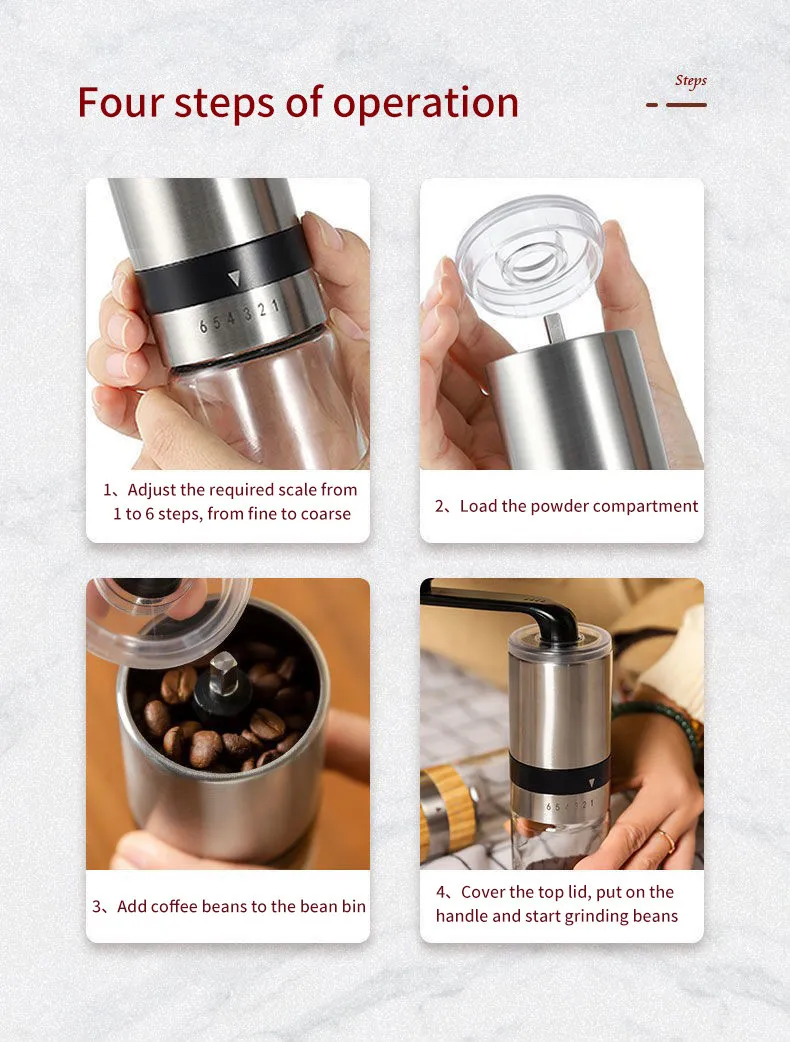 Four steps of operation

Steps

6 5 4 3 2 1

1、Adjust the required scale from 1 to 6 steps, from fine to coarse

2、Load the powder compartment

3、Add coffee beans to the bean bin

6 5 4 3 2 1

4、Cover the top lid, put on the handle and start grinding beans