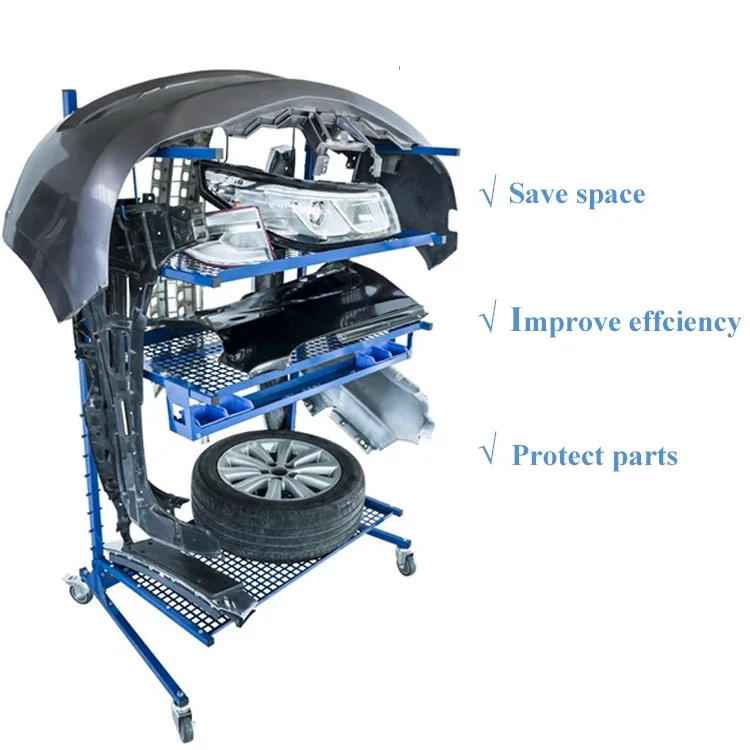 √ Save space

√ Improve effciency

√ Protect parts