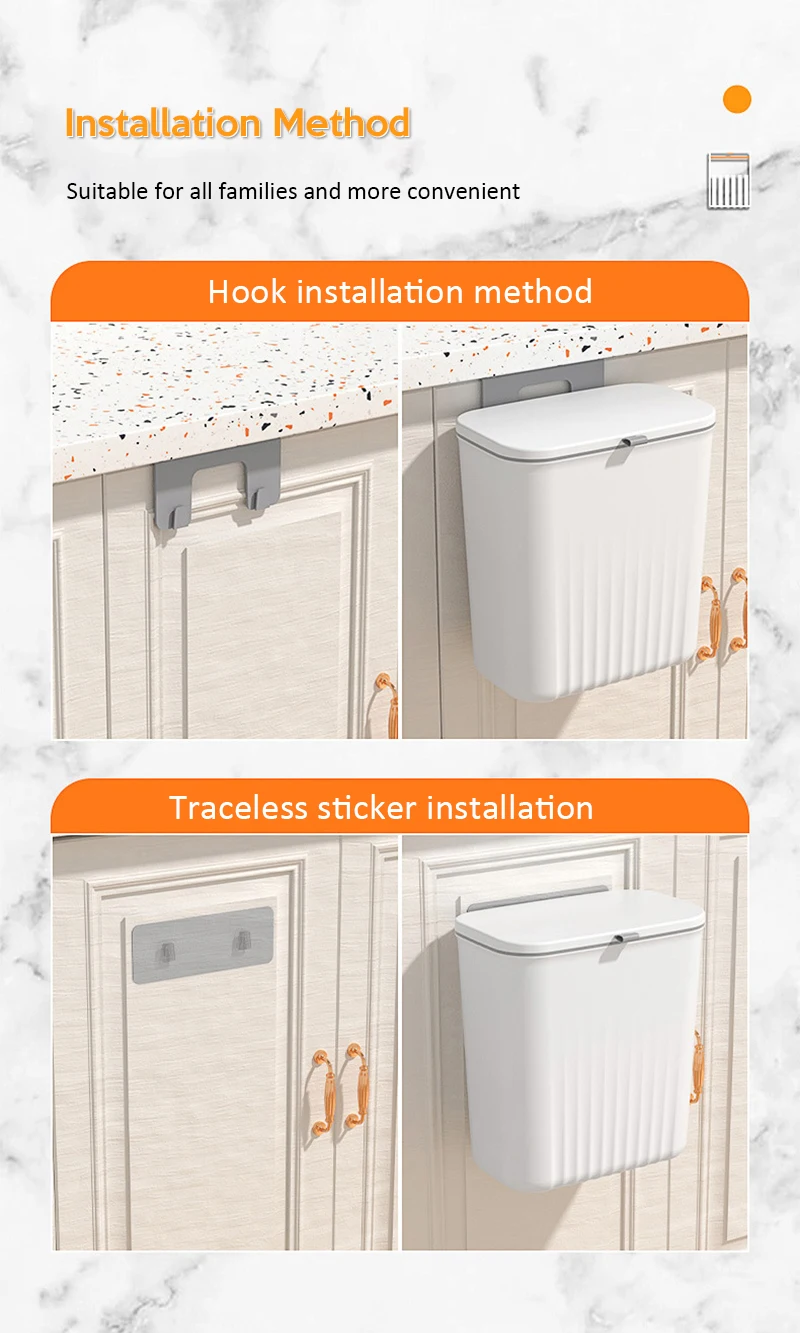 Installation Method

Suitable for all families and more convenient

Hook installation method

Traceless sticker installation