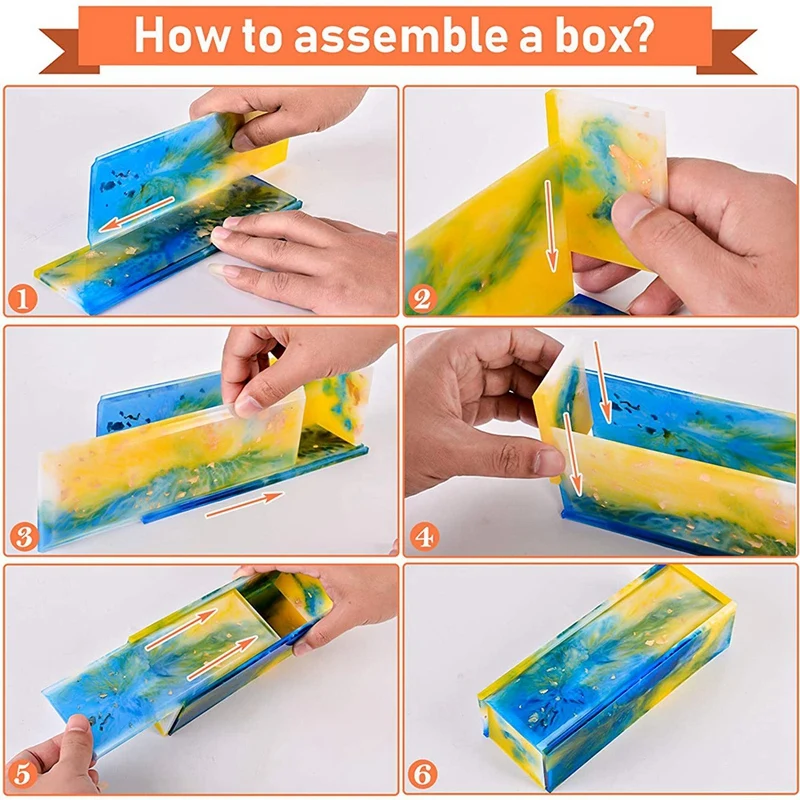 How to assemble a box?

1

2

3

4

5

6